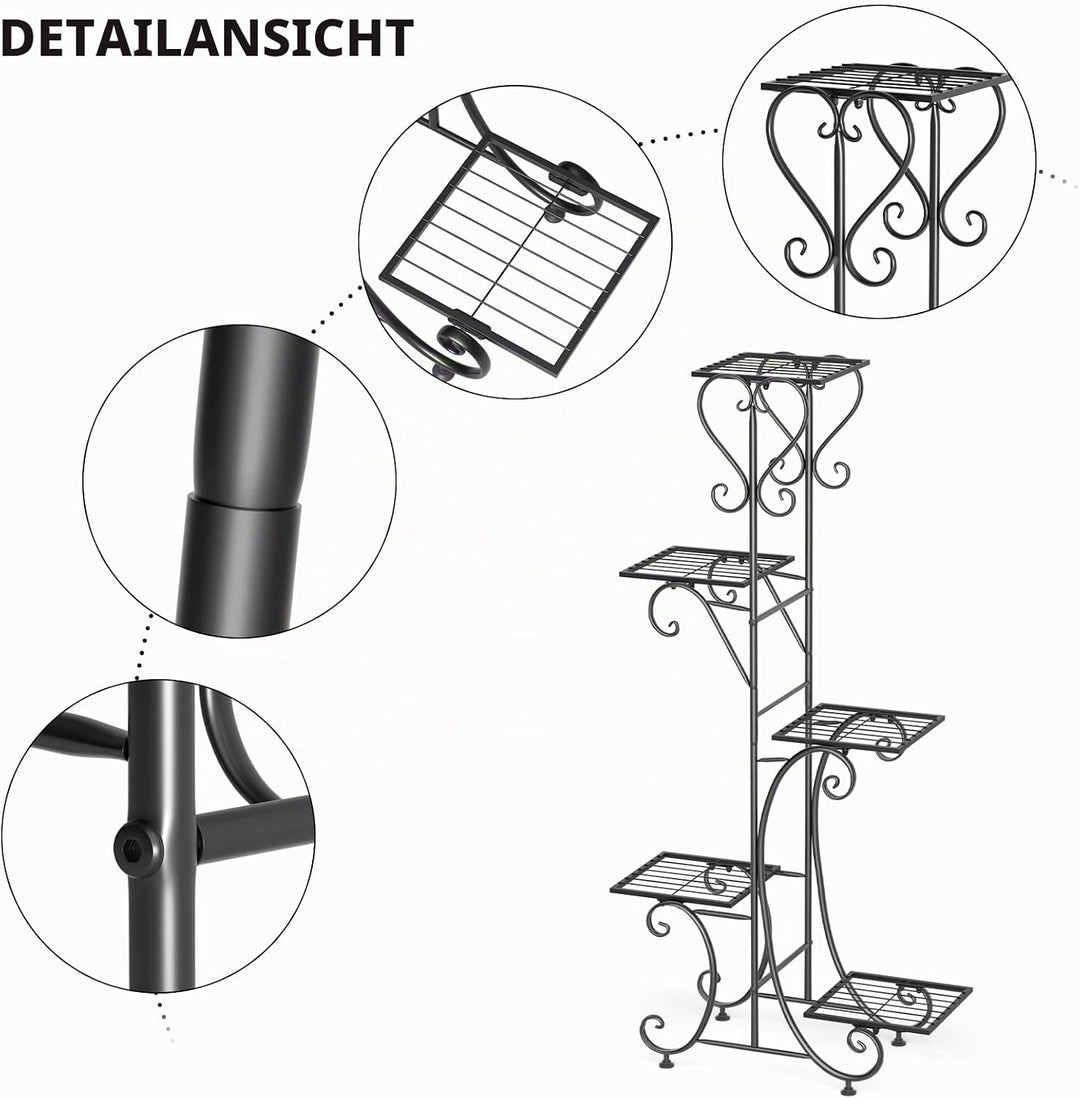 DETAILANSICHT