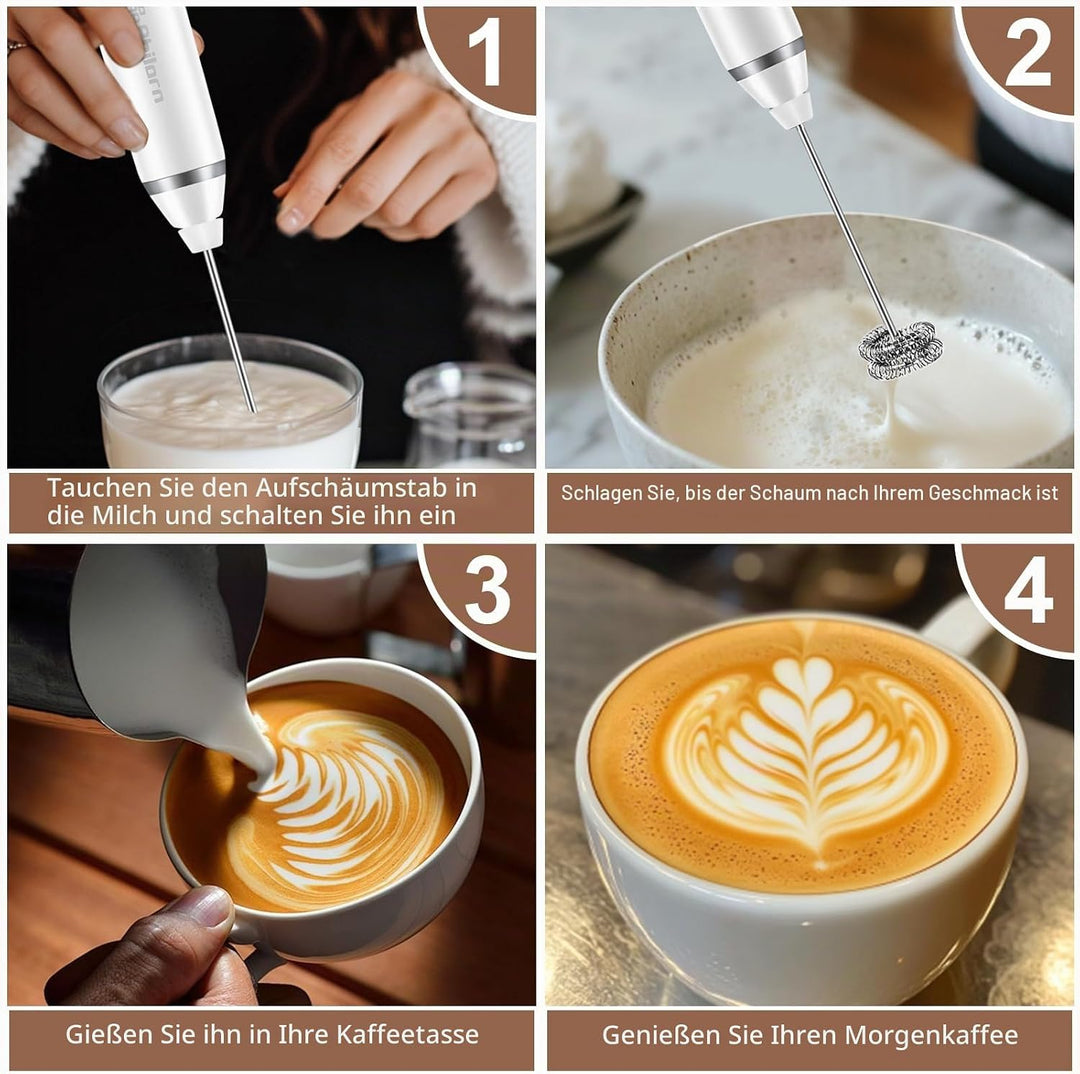 1

Tauchen Sie den Aufschäumstab in die Milch und schalten Sie ihn ein

2

Schlagen Sie, bis der Schaum nach Ihrem Geschmack ist

3

Gießen Sie ihn in Ihre Kaffeetasse

4

Genießen Sie Ihren Morgenkaffee