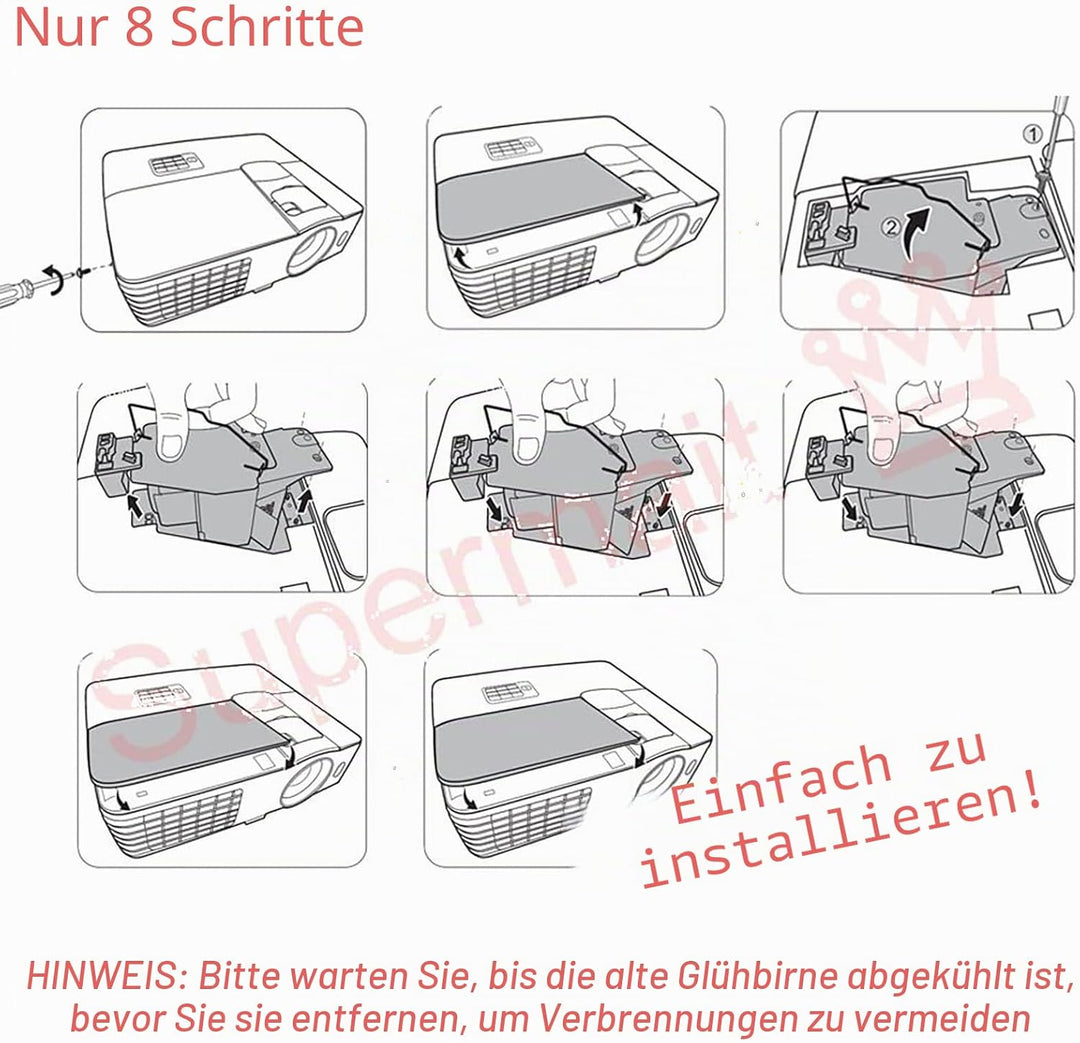 Nur 8 Schritte

①

②

Supermait

Einfach zu installieren!

HINWEIS: Bitte warten Sie, bis die alte Glühbirne abgekühlt ist, bevor Sie sie entfernen, um Verbrennungen zu vermeiden