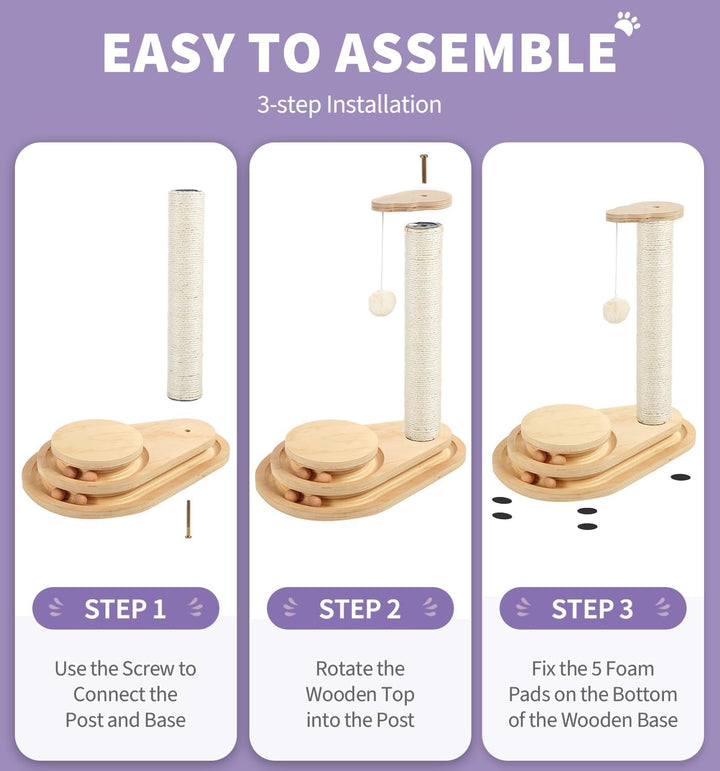 EASY TO ASSEMBLE

3-step Installation

STEP 1

Use the Screw to Connect the Post and Base

STEP 2

Rotate the Wooden Top into the Post

STEP 3

Fix the 5 Foam Pads on the Bottom of the Wooden Base