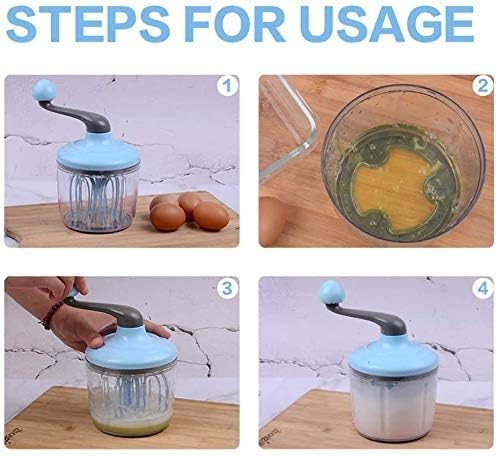 STEPS FOR USAGE

1

2

3

4