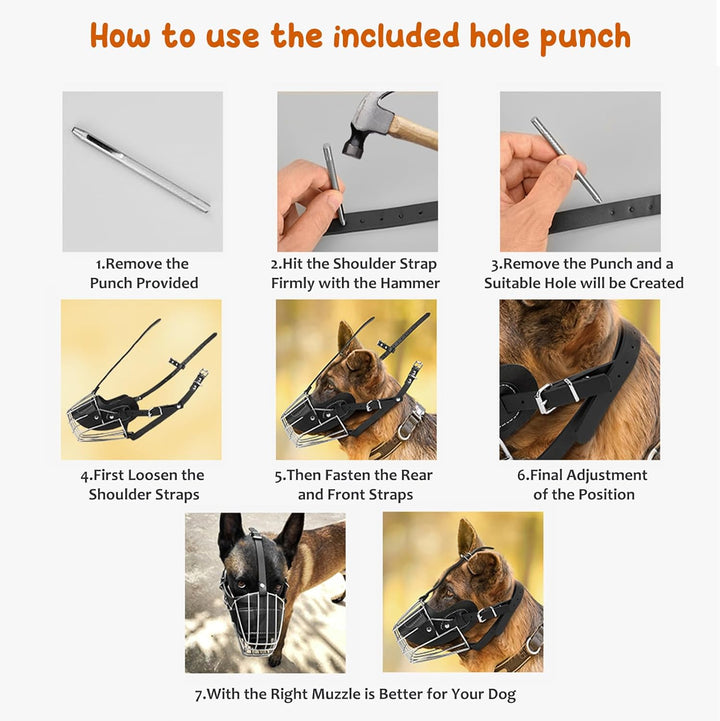 How to use the included hole punch

1.Remove the Punch Provided

2.Hit the Shoulder Strap Firmly with the Hammer

3.Remove the Punch and a Suitable Hole will be Created

4.First Loosen the Shoulder Straps

5.Then Fasten the Rear and Front Straps

6.Final Adjustment of the Position

7.With the Right Muzzle is Better for Your Dog