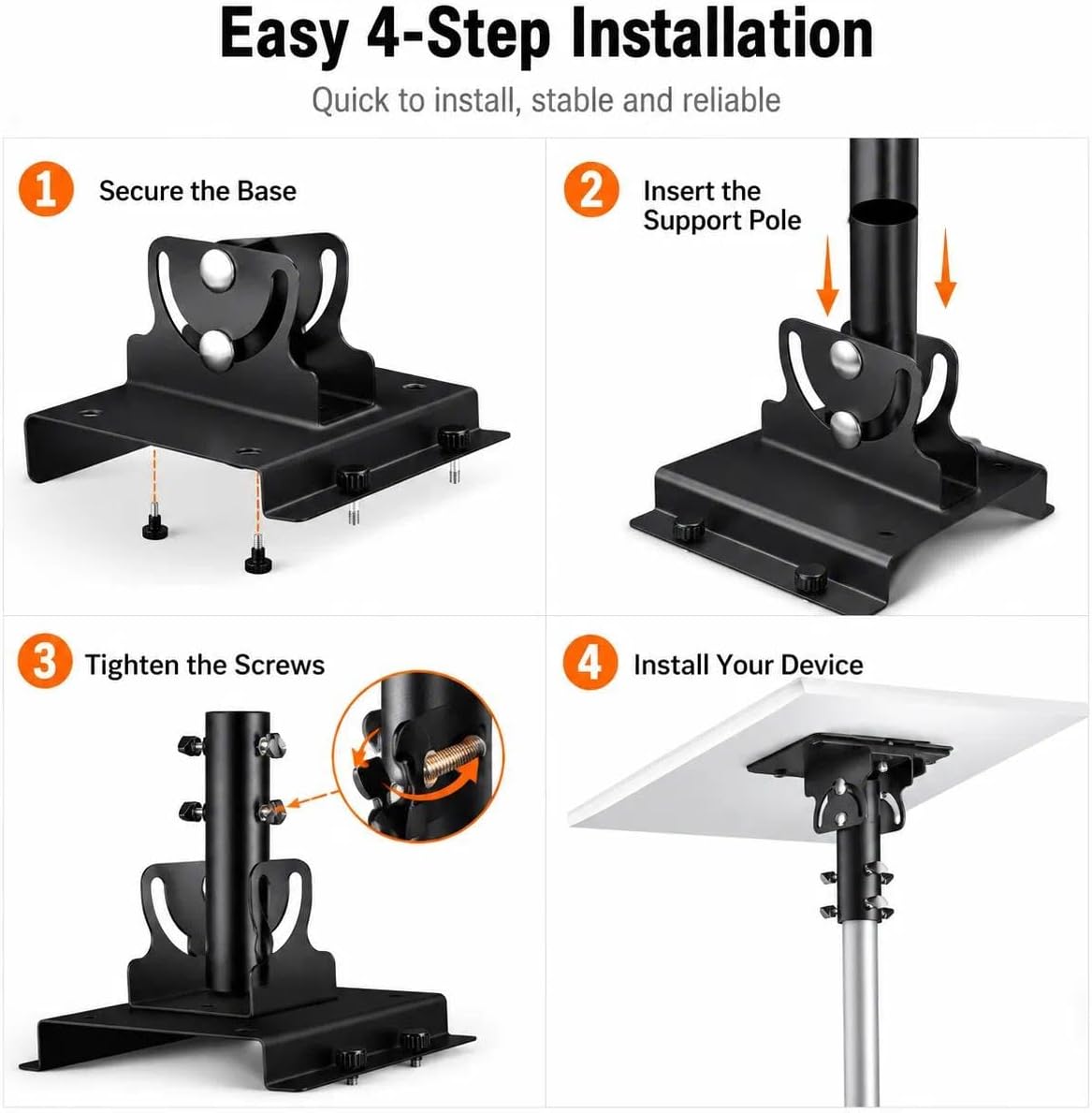 Easy 4-Step Installation

Quick to install, stable and reliable

1 Secure the Base

2 Insert the Support Pole

3 Tighten the Screws

4 Install Your Device