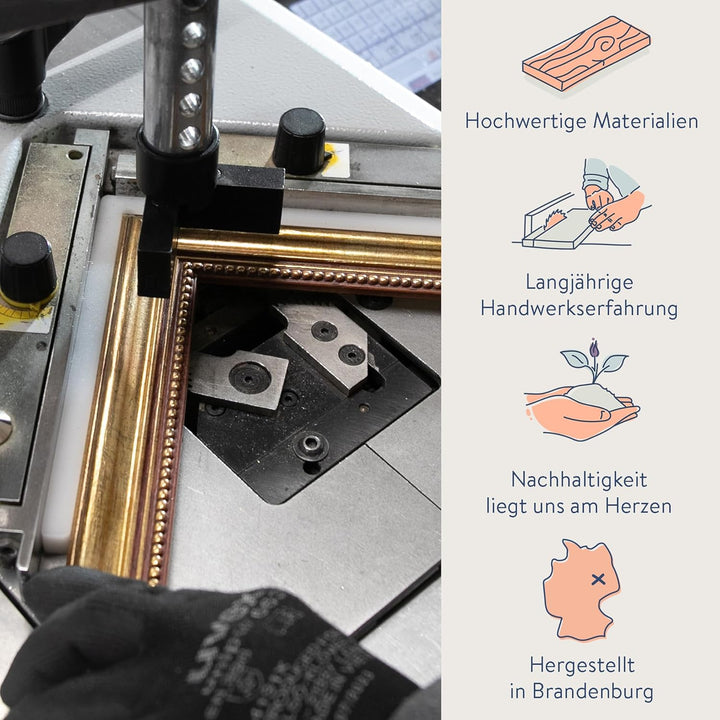 Hochwertige Materialien

Langjährige Handwerkserfahrung

Nachhaltigkeit liegt uns am Herzen

Hergestellt in Brandenburg