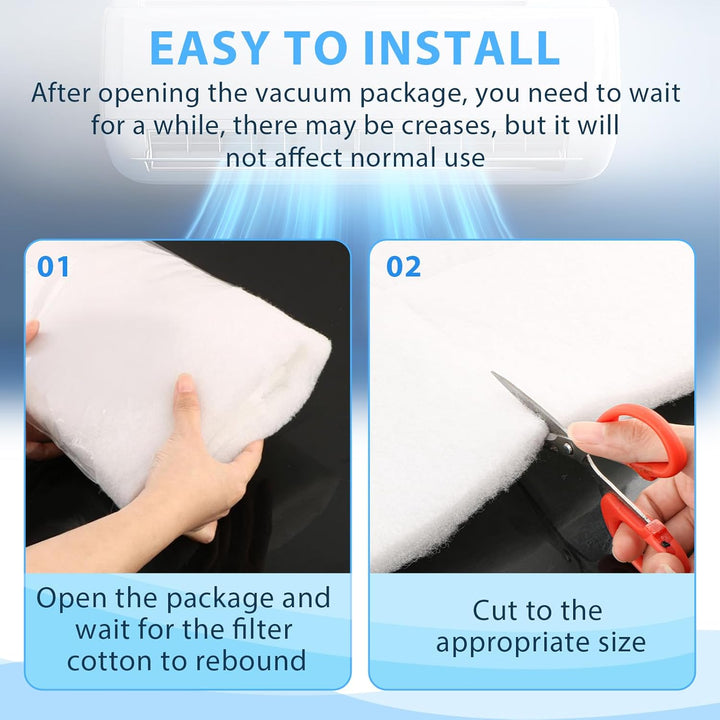 EASY TO INSTALL

After opening the vacuum package, you need to wait for a while, there may be creases, but it will not affect normal use

01

Open the package and wait for the filter cotton to rebound

02

Cut to the appropriate size