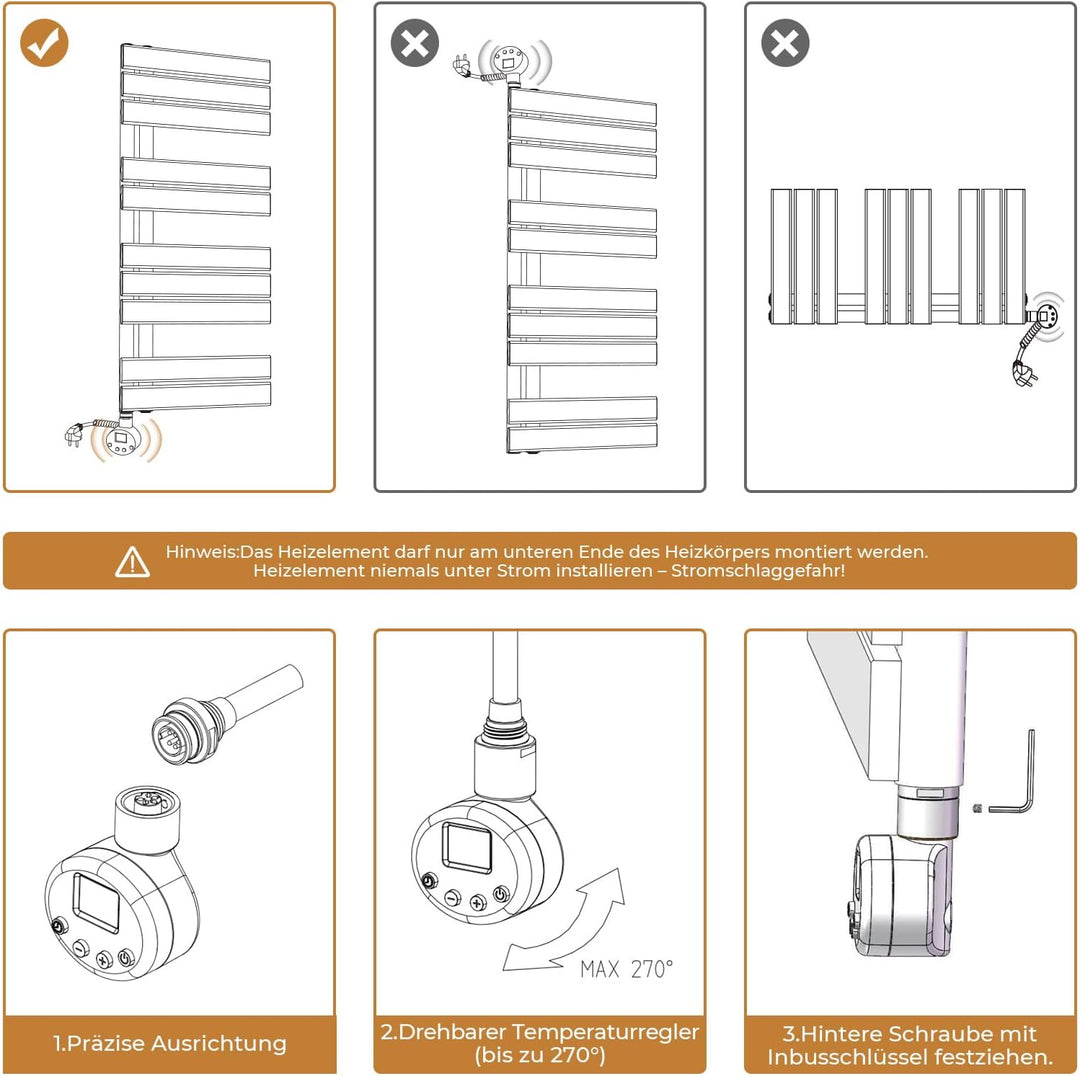 Hinweis:Das Heizelement darf nur am unteren Ende des Heizkörpers montiert werden.
Heizelement niemals unter Strom installieren – Stromschlaggefahr!

MAX 270°

1.Präzise Ausrichtung

2.Drehbarer Temperaturregler (bis zu 270°)

3.Hintere Schraube mit Inbusschlüssel festziehen.