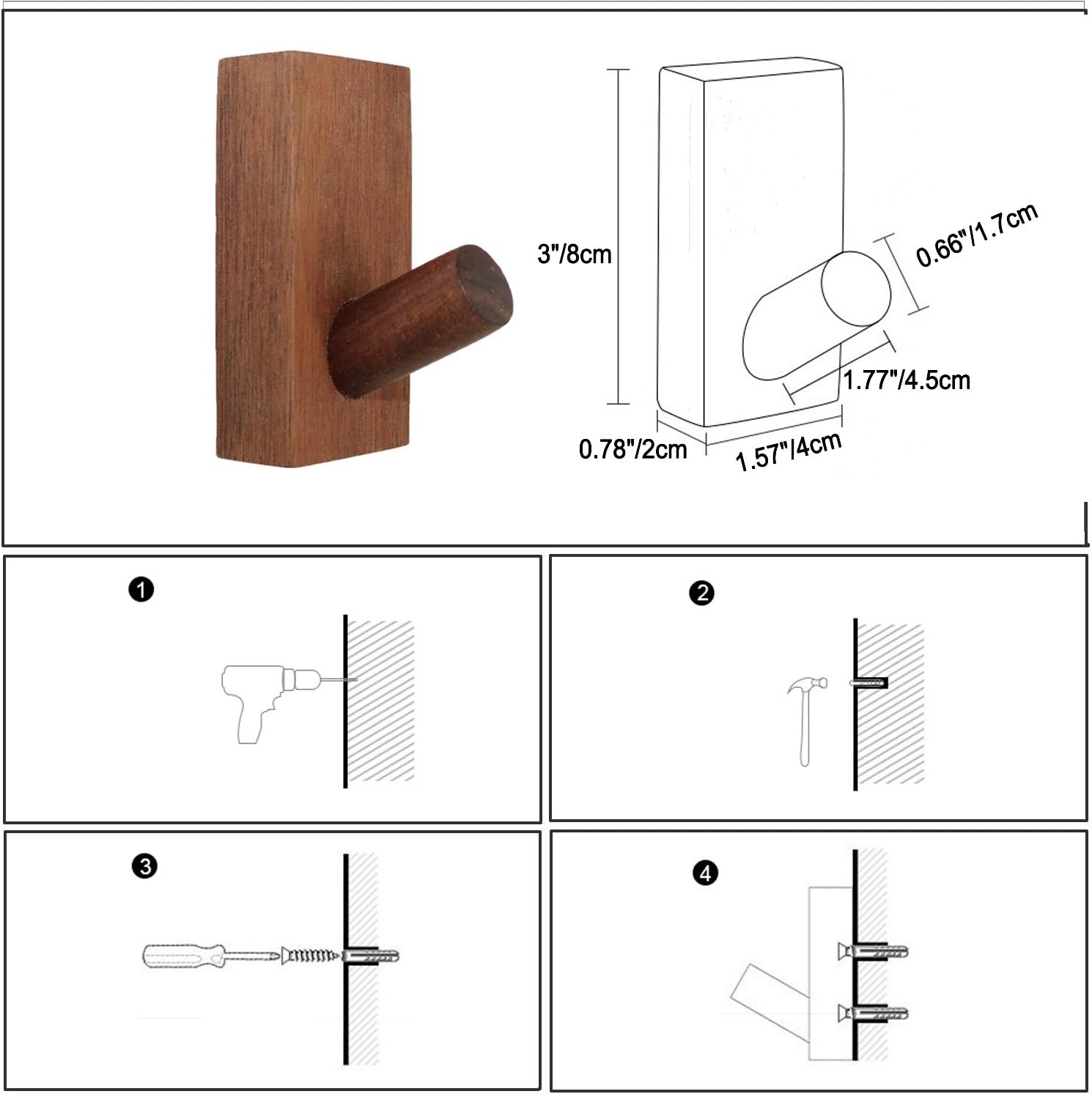 3"/8cm

0.66"/1.7cm

1.77"/4.5cm

0.78"/2cm

1.57"/4cm

1

2

3

4