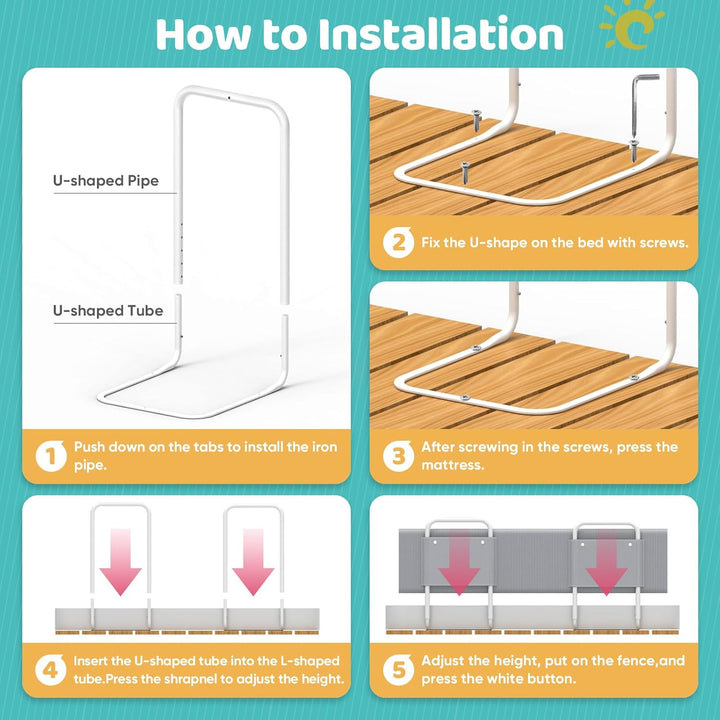 How to Installation

U-shaped Pipe

U-shaped Tube

1 Push down on the tabs to install the iron pipe.

2 Fix the U-shape on the bed with screws.

3 After screwing in the screws, press the mattress.

4 Insert the U-shaped tube into the L-shaped tube.Press the shrapnel to adjust the height.

5 Adjust the height, put on the fence,and press the white button.