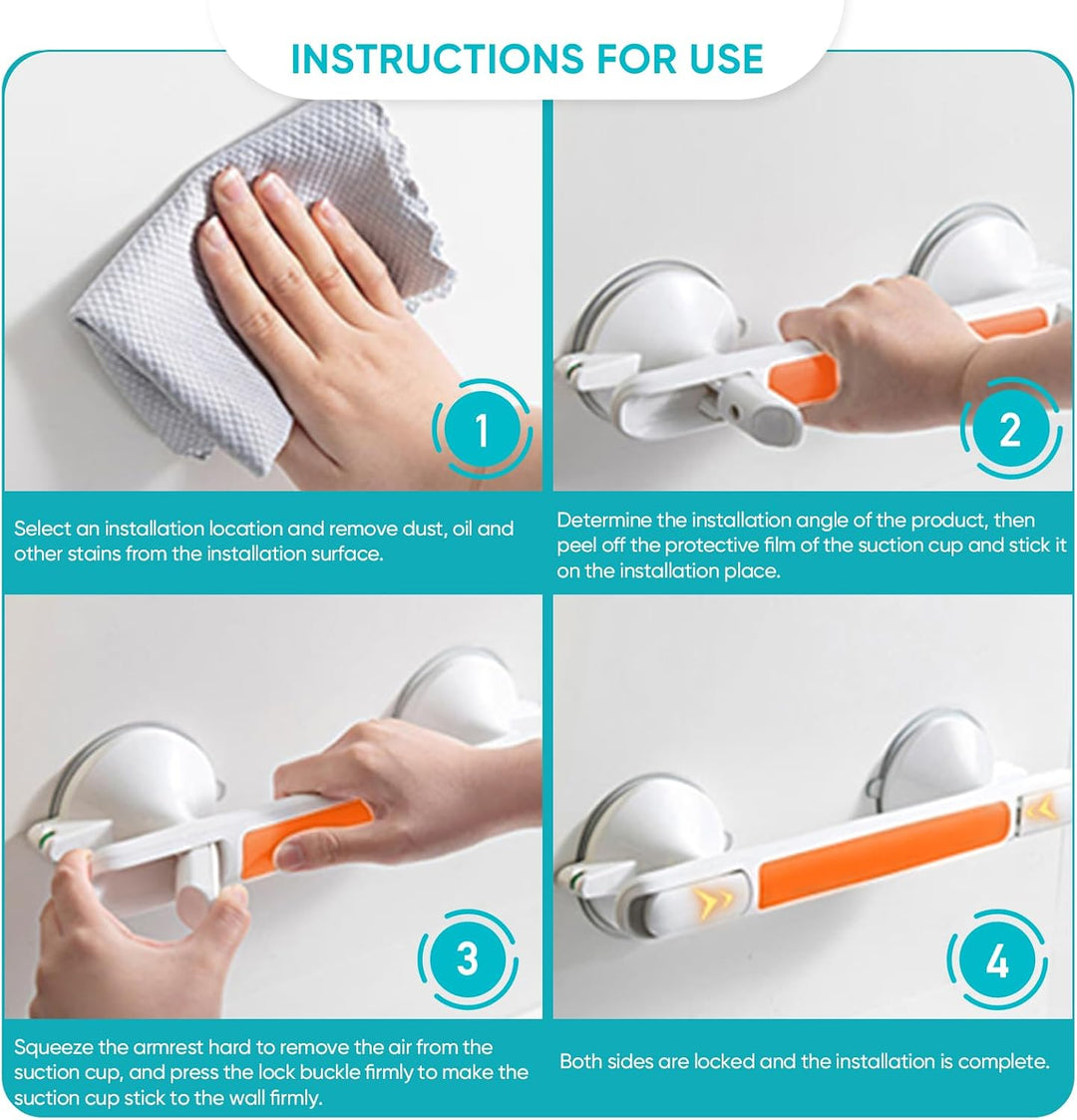 INSTRUCTIONS FOR USE

1

Select an installation location and remove dust, oil and other stains from the installation surface.

2

Determine the installation angle of the product, then peel off the protective film of the suction cup and stick it on the installation place.

3

Squeeze the armrest hard to remove the air from the suction cup, and press the lock buckle firmly to make the suction cup stick to the wall firmly.

4

Both sides are locked and the installation is complete.