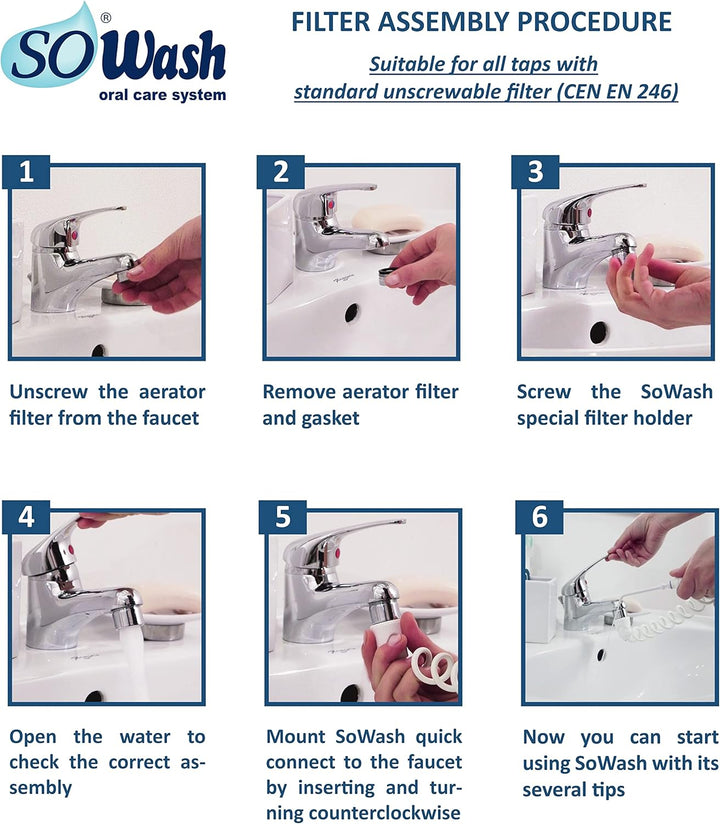 SOWash®
oral care system

FILTER ASSEMBLY PROCEDURE

Suitable for all taps with standard unscrewable filter (CEN EN 246)

1

Unscrew the aerator filter from the faucet

2

Remove aerator filter and gasket

3

Screw the SoWash special filter holder

4

Open the water to check the correct assembly

5

Mount SoWash quick connect to the faucet by inserting and turning counterclockwise

6

Now you can start using SoWash with its several tips