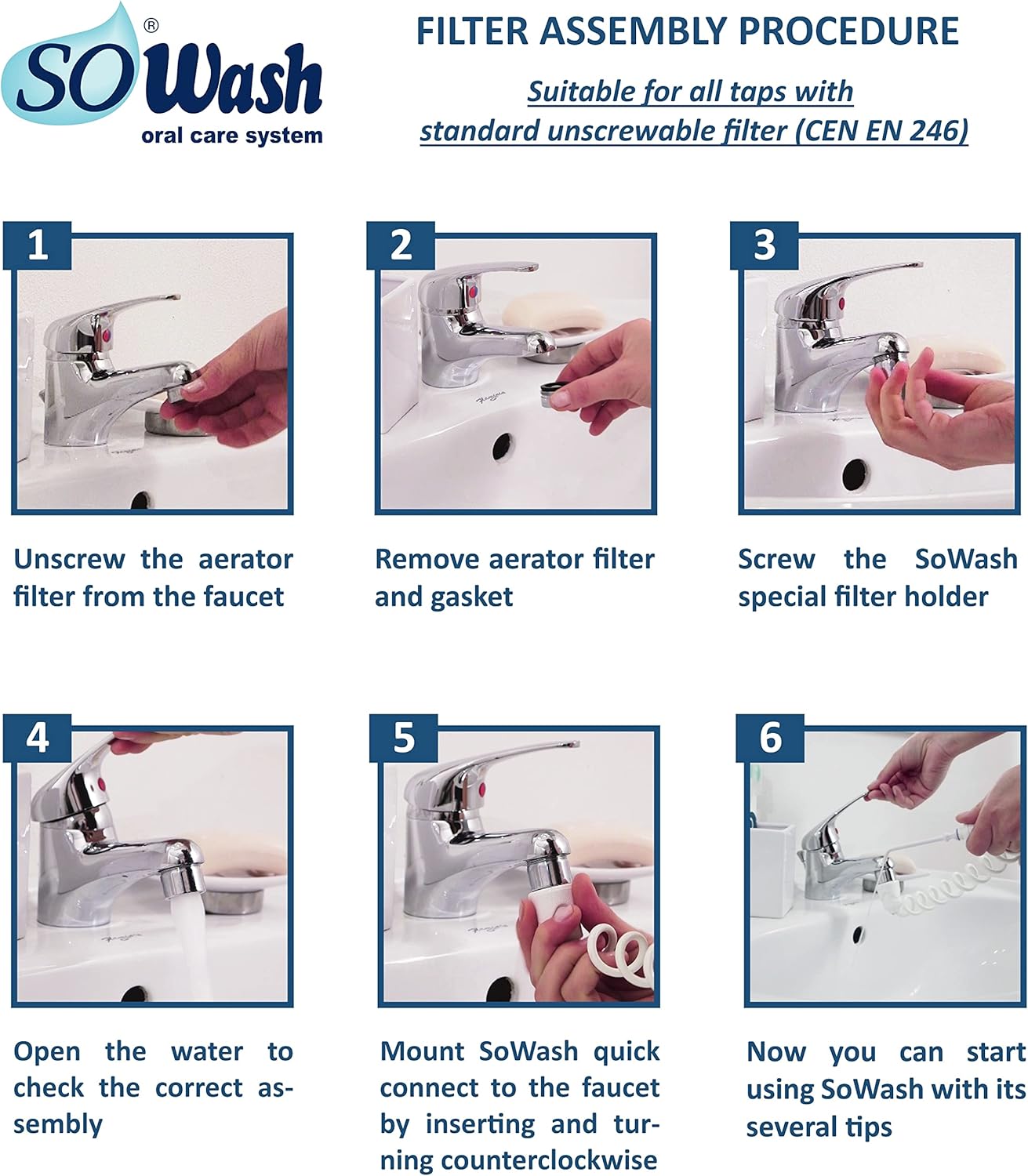 SOWash®
oral care system

FILTER ASSEMBLY PROCEDURE

Suitable for all taps with standard unscrewable filter (CEN EN 246)

1

Unscrew the aerator filter from the faucet

2

Remove aerator filter and gasket

3

Screw the SoWash special filter holder

4

Open the water to check the correct assembly

5

Mount SoWash quick connect to the faucet by inserting and turning counterclockwise

6

Now you can start using SoWash with its several tips