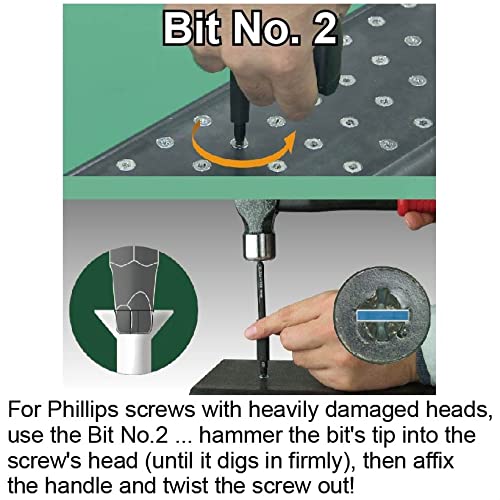 Bit No. 2

For Phillips screws with heavily damaged heads, use the Bit No.2 ... hammer the bit's tip into the screw's head (until it digs in firmly), then affix the handle and twist the screw out!