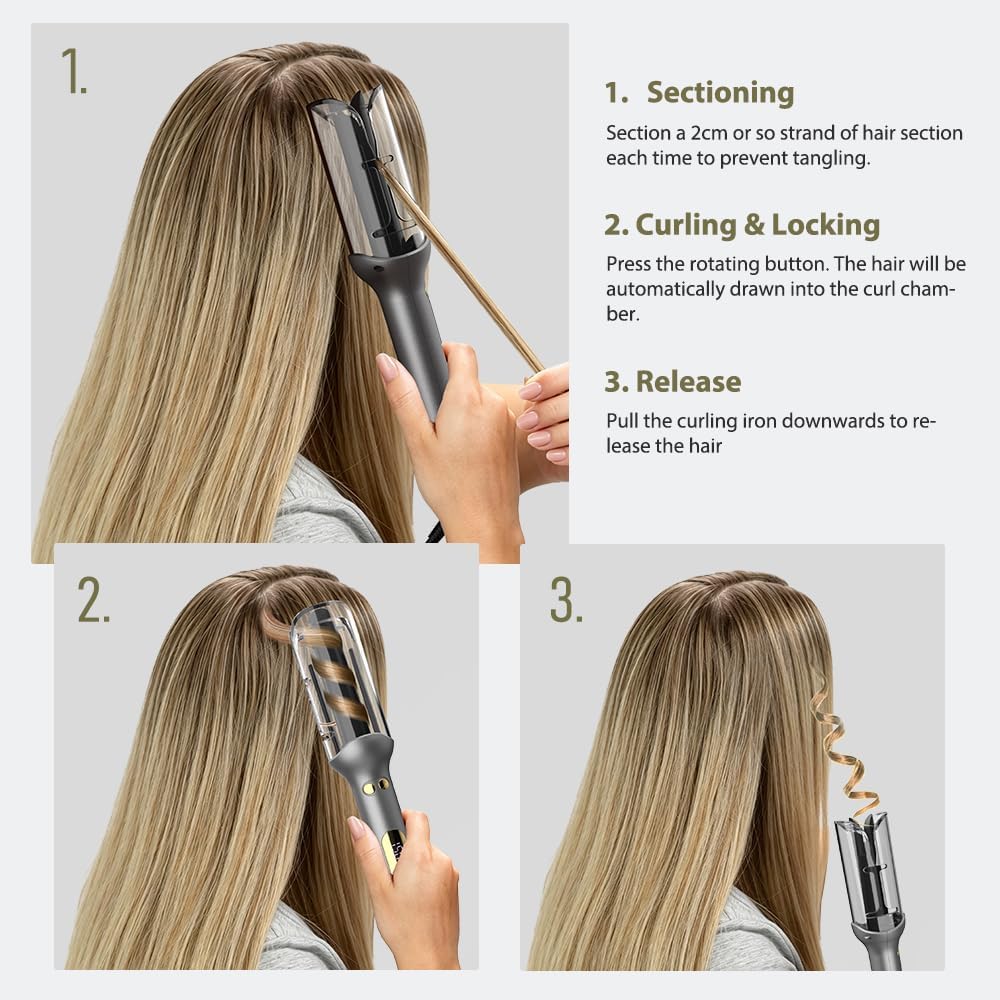 1.

1. Sectioning

Section a 2cm or so strand of hair section each time to prevent tangling.

2. Curling & Locking

Press the rotating button. The hair will be automatically drawn into the curl chamber.

3. Release

Pull the curling iron downwards to release the hair

2.

3.