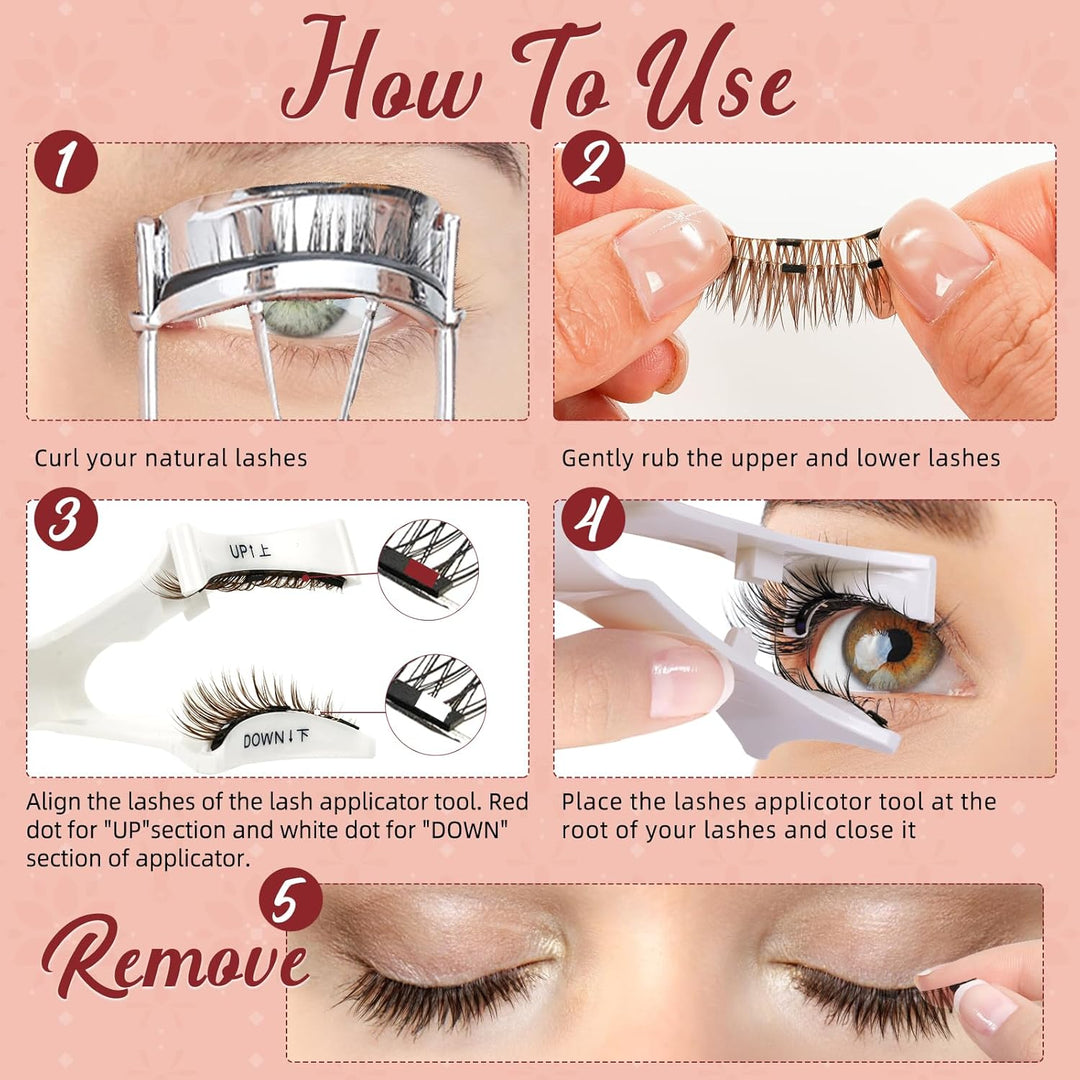 How To Use

1

Curl your natural lashes

2

Gently rub the upper and lower lashes

3

UP↑上

DOWN↓下

Align the lashes of the lash applicator tool. Red dot for "UP"section and white dot for "DOWN" section of applicator.

4

Place the lashes applicotor tool at the root of your lashes and close it

5

Remove