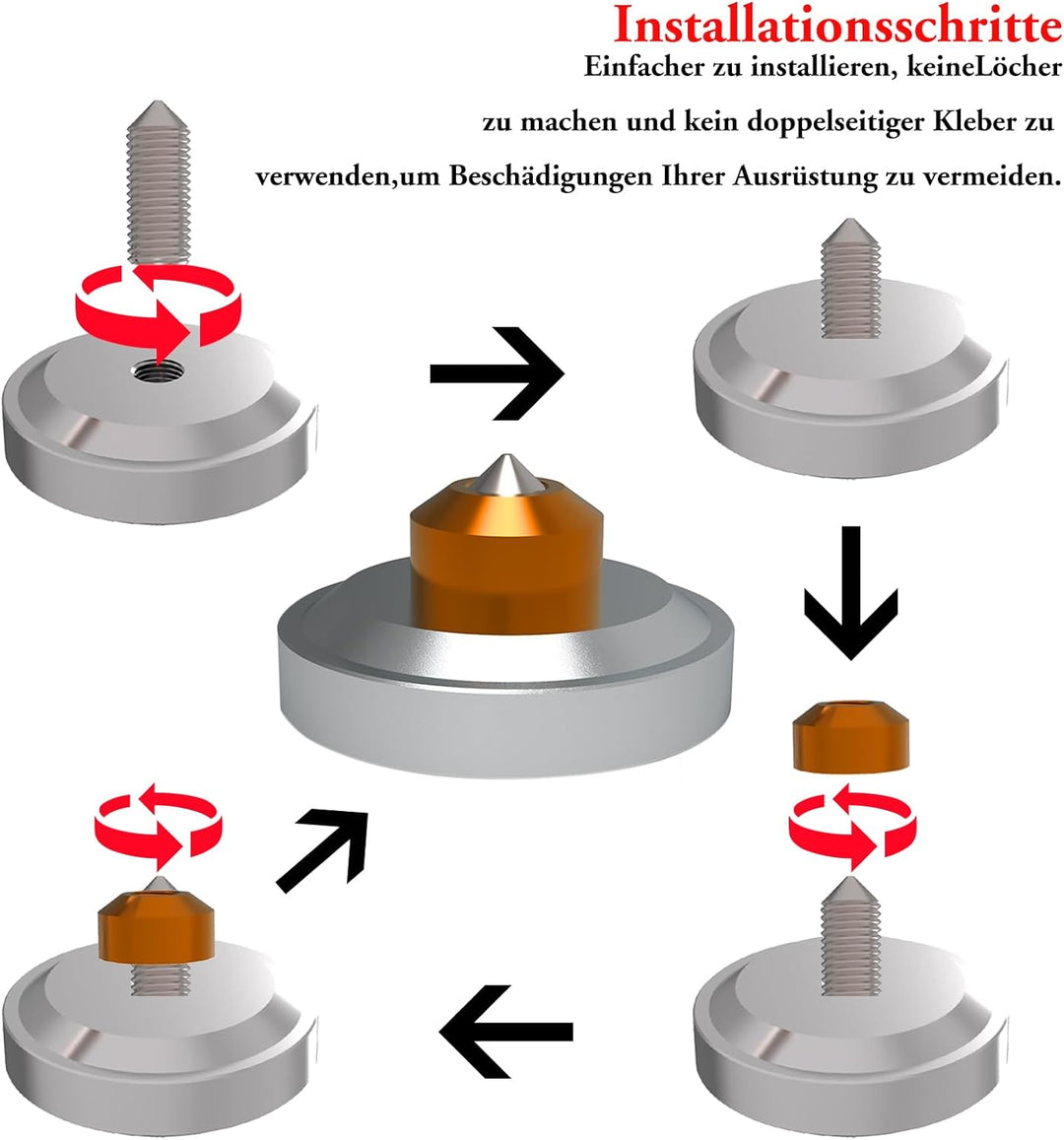 Installationsschritte

Einfacher zu installieren, keineLöcher zu machen und kein doppelseitiger Kleber zu verwenden,um Beschädigungen Ihrer Ausrüstung zu vermeiden.