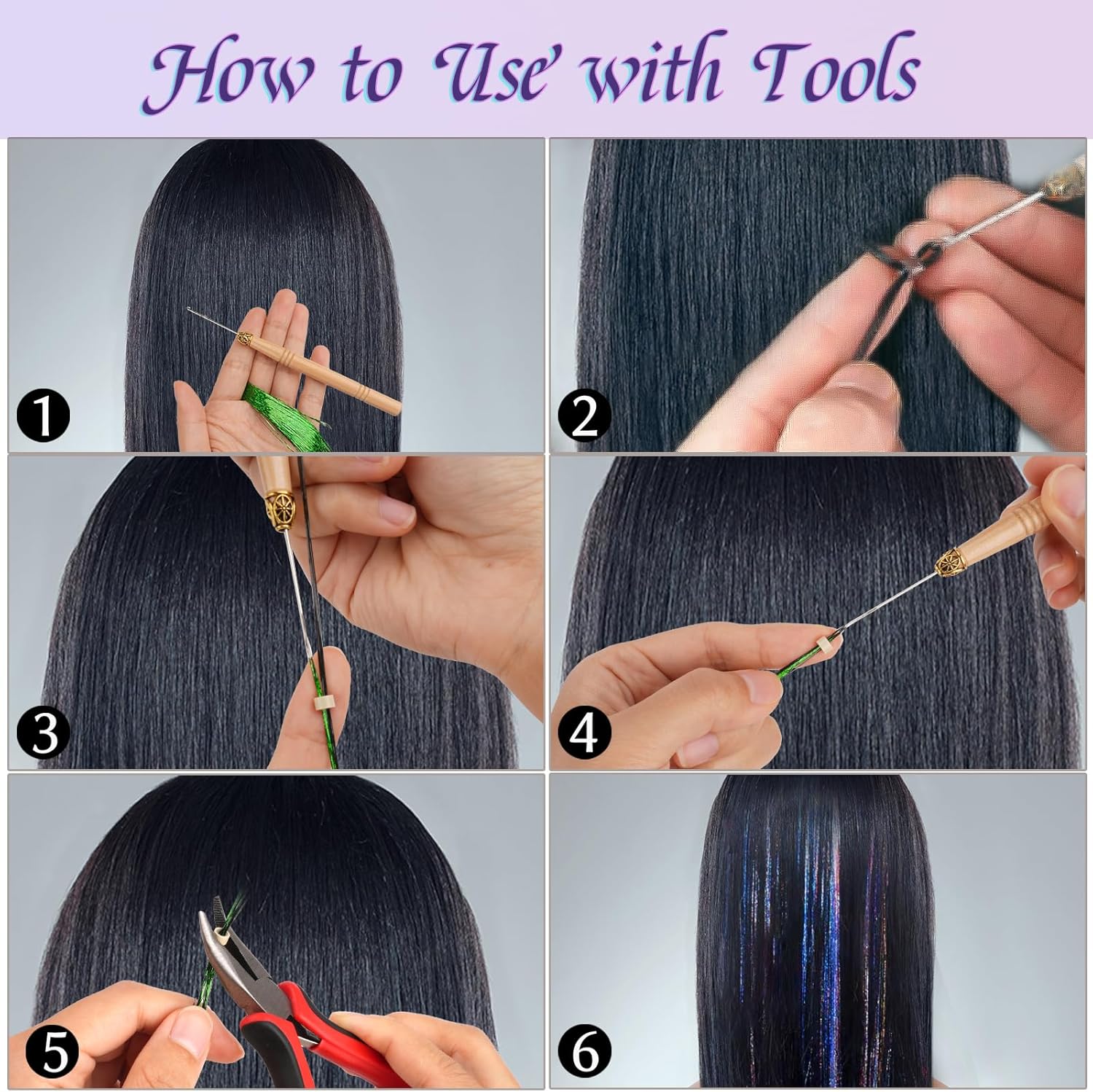 How to Use with Tools

1

2

3

4

5

6