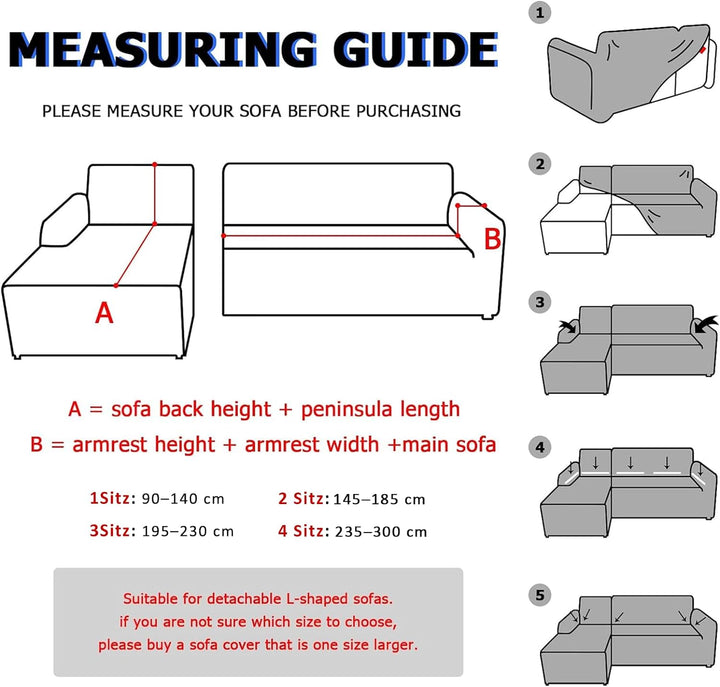 MEASURING GUIDE

PLEASE MEASURE YOUR SOFA BEFORE PURCHASING

A

B

A = sofa back height + peninsula length

B = armrest height + armrest width +main sofa

1Sitz: 90–140 cm

2 Sitz: 145–185 cm

3Sitz: 195–230 cm

4 Sitz: 235–300 cm

Suitable for detachable L-shaped sofas.
if you are not sure which size to choose,
please buy a sofa cover that is one size larger.

1

2

3

4

5