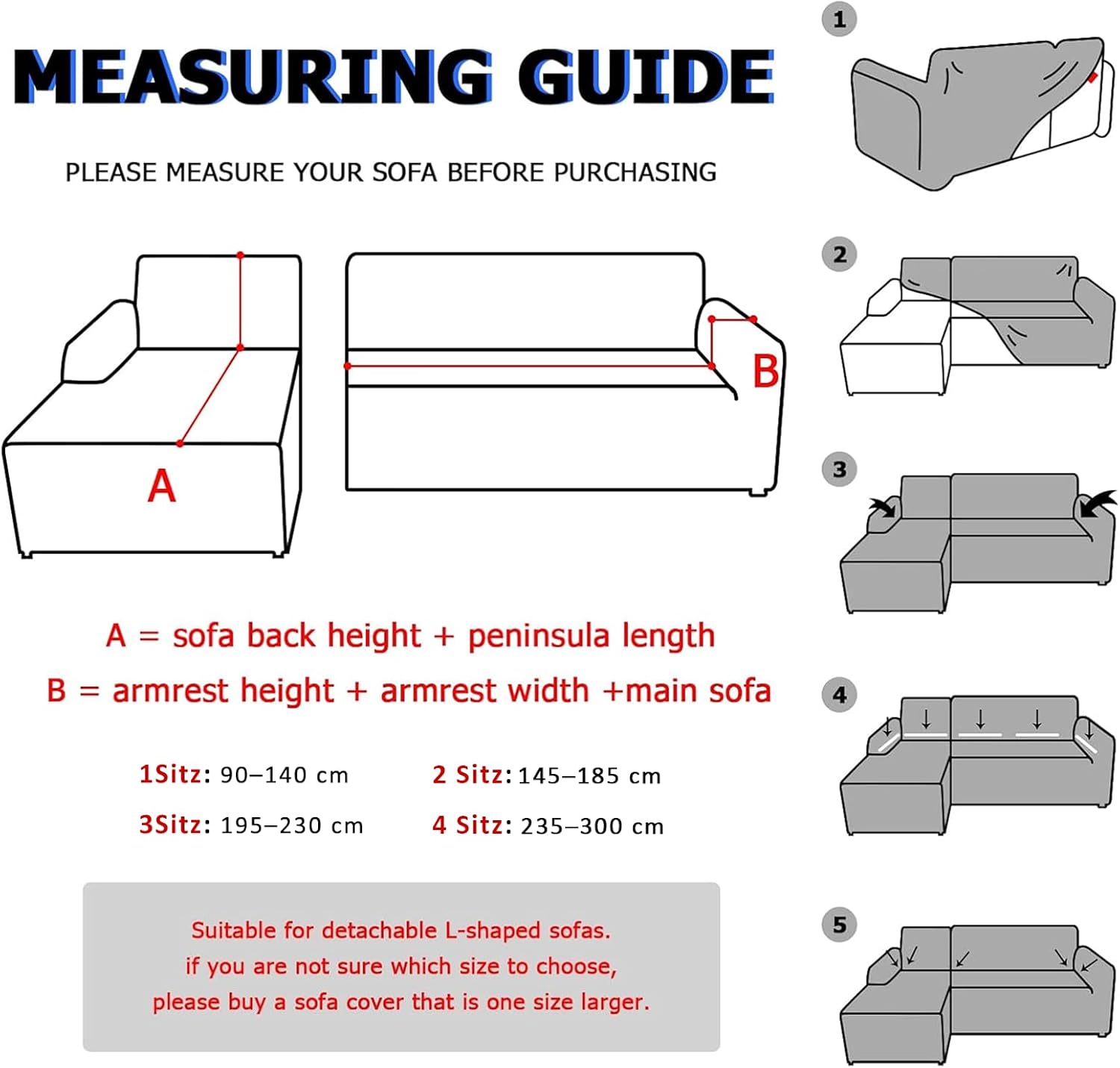 MEASURING GUIDE

PLEASE MEASURE YOUR SOFA BEFORE PURCHASING

A

B

A = sofa back height + peninsula length

B = armrest height + armrest width +main sofa

1Sitz: 90–140 cm

2 Sitz: 145–185 cm

3Sitz: 195–230 cm

4 Sitz: 235–300 cm

Suitable for detachable L-shaped sofas.
if you are not sure which size to choose,
please buy a sofa cover that is one size larger.

1

2

3

4

5