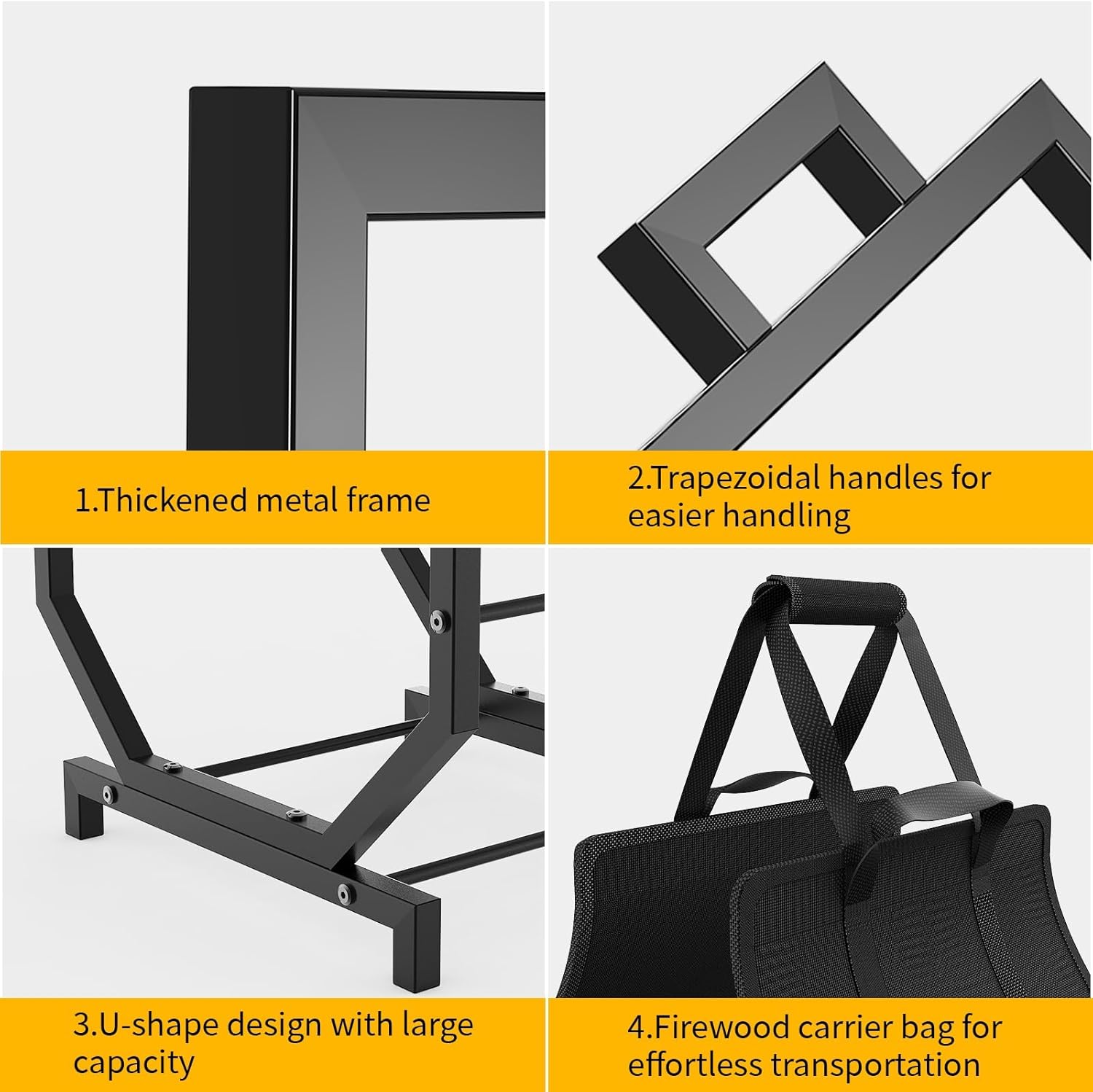 1.Thickened metal frame

2.Trapezoidal handles for easier handling

3.U-shape design with large capacity

4.Firewood carrier bag for effortless transportation