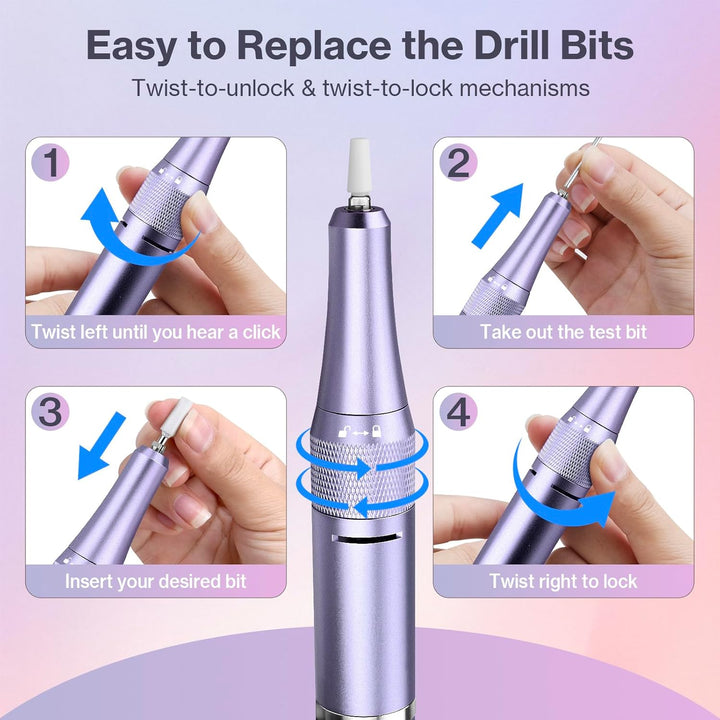 Easy to Replace the Drill Bits

Twist-to-unlock & twist-to-lock mechanisms

1

Twist left until you hear a click

2

Take out the test bit

3

Insert your desired bit

4

Twist right to lock