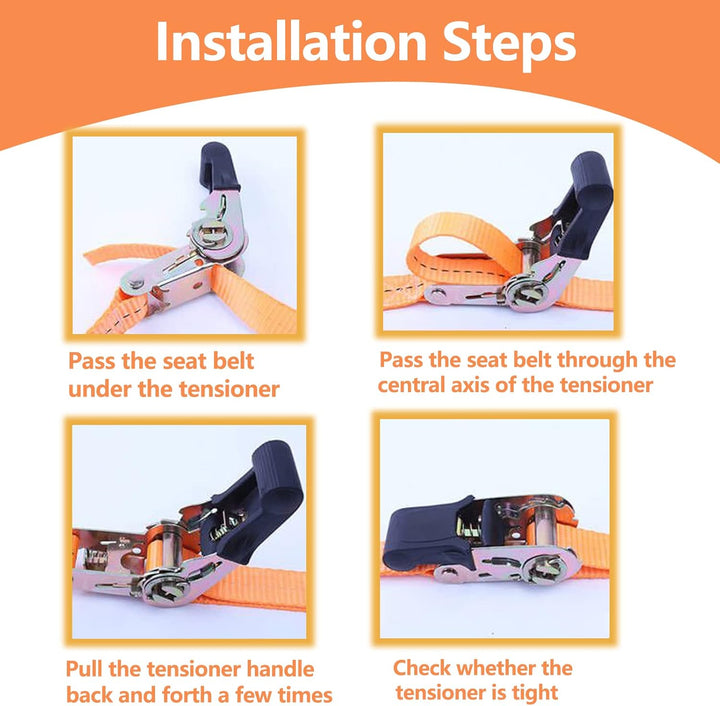 Installation Steps

Pass the seat belt under the tensioner

Pass the seat belt through the central axis of the tensioner

Pull the tensioner handle back and forth a few times

Check whether the tensioner is tight