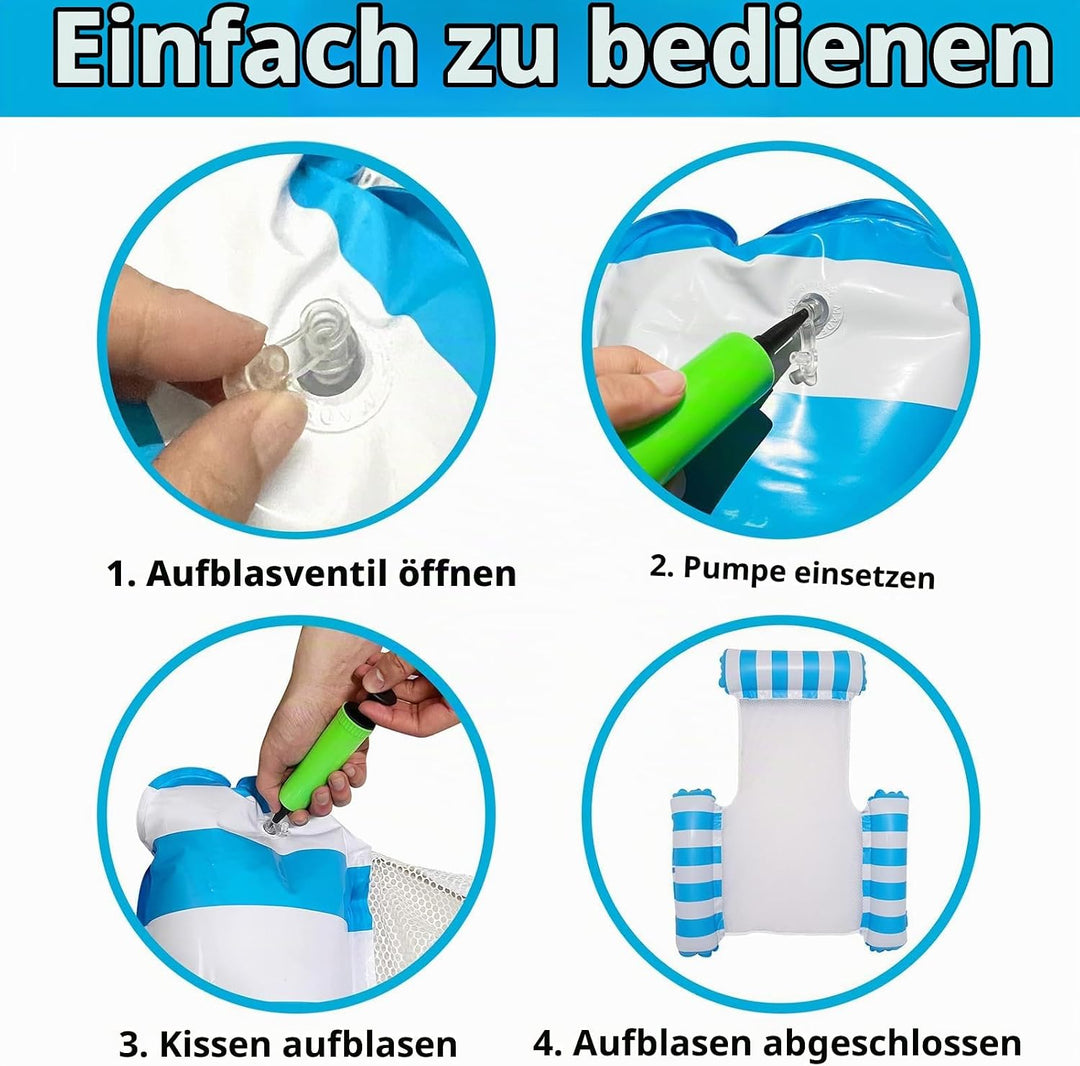 Einfach zu bedienen

1. Aufblasventil öffnen

2. Pumpe einsetzen

3. Kissen aufblasen

4. Aufblasen abgeschlossen