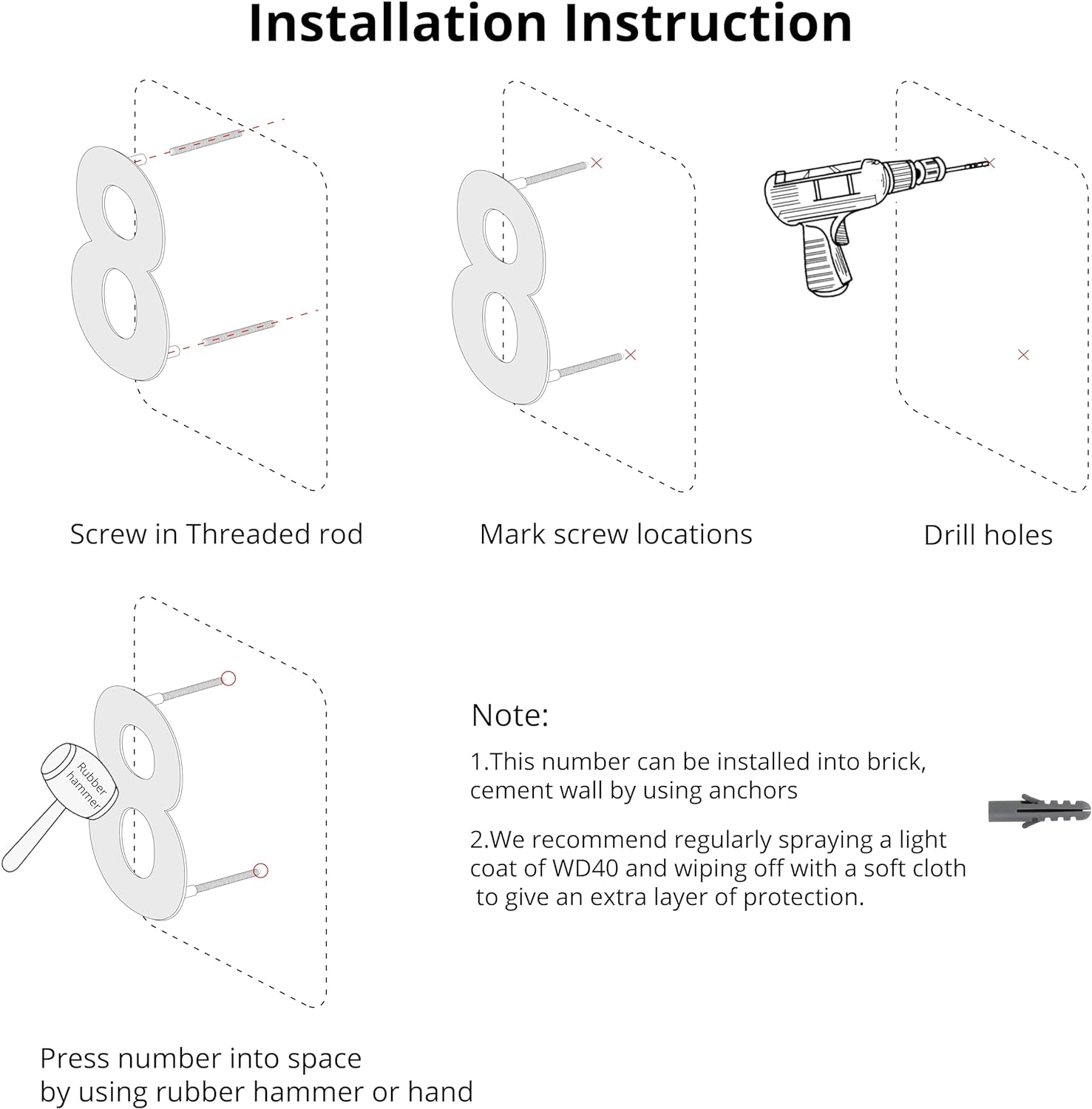 Installation Instruction

Screw in Threaded rod

Mark screw locations

Drill holes

Rubber hammer

Press number into space by using rubber hammer or hand

Note:

1.This number can be installed into brick, cement wall by using anchors

2.We recommend regularly spraying a light coat of WD40 and wiping off with a soft cloth to give an extra layer of protection.