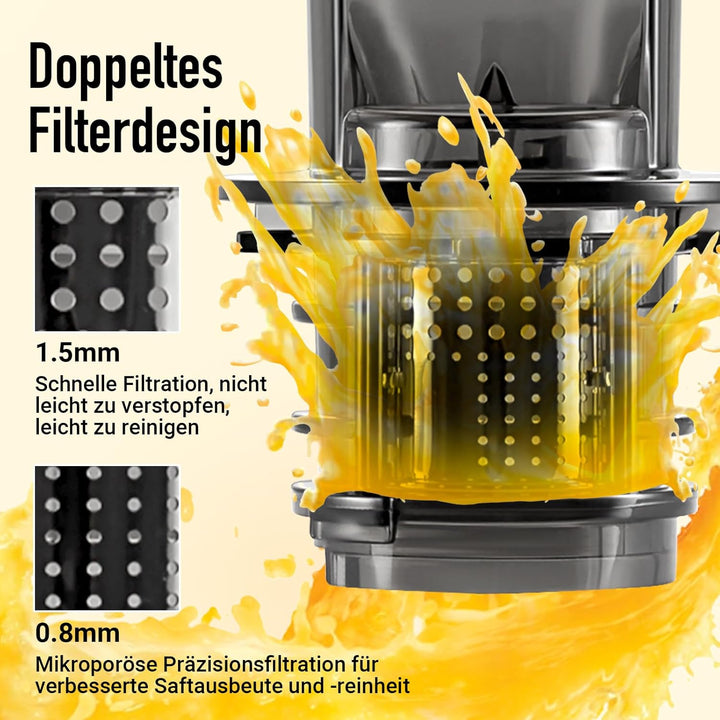 Doppeltes Filterdesign

1.5mm

Schnelle Filtration, nicht leicht zu verstopfen, leicht zu reinigen

0.8mm

Mikroporöse Präzisionsfiltration für verbesserte Saftausbeute und -reinheit