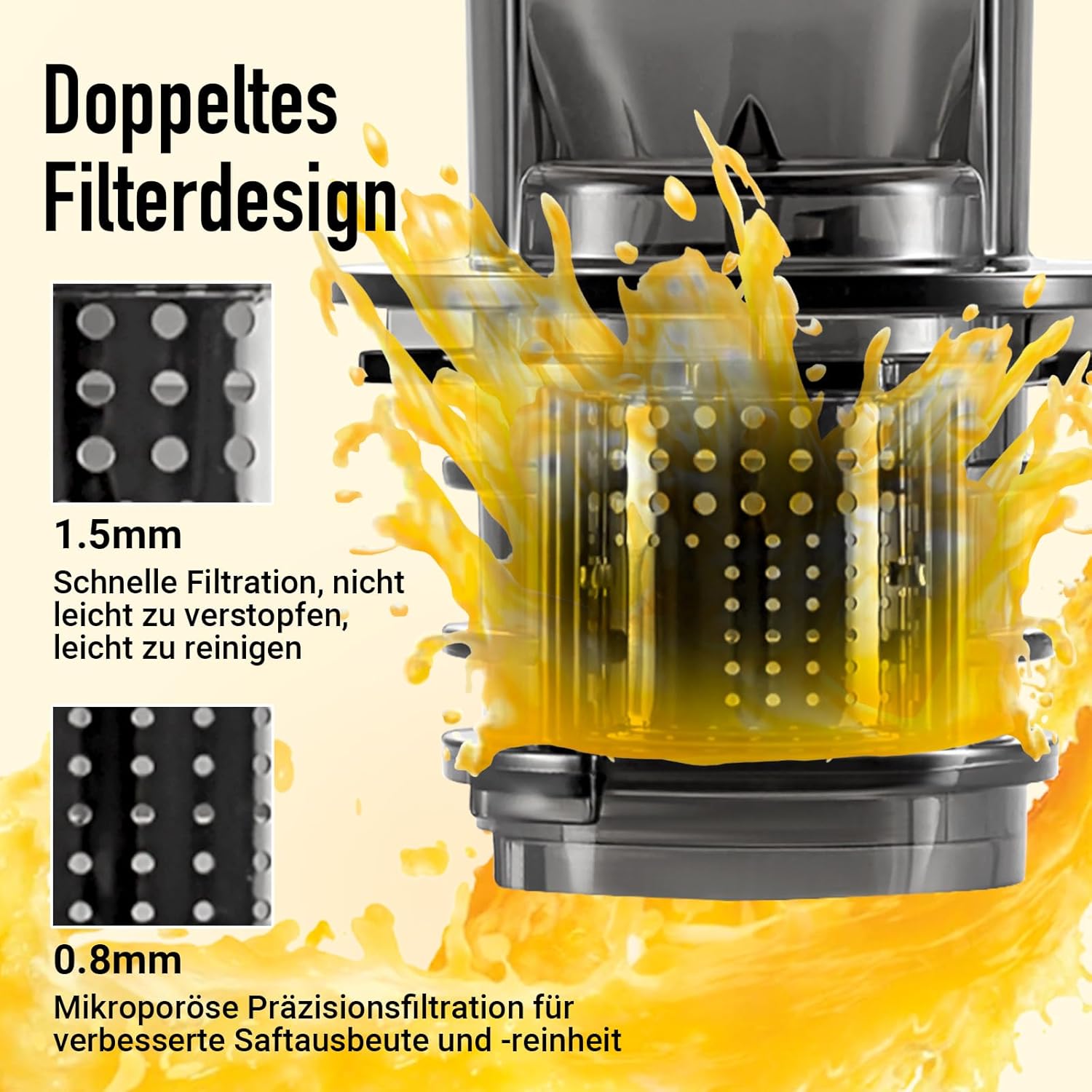 Doppeltes Filterdesign

1.5mm

Schnelle Filtration, nicht leicht zu verstopfen, leicht zu reinigen

0.8mm

Mikroporöse Präzisionsfiltration für verbesserte Saftausbeute und -reinheit