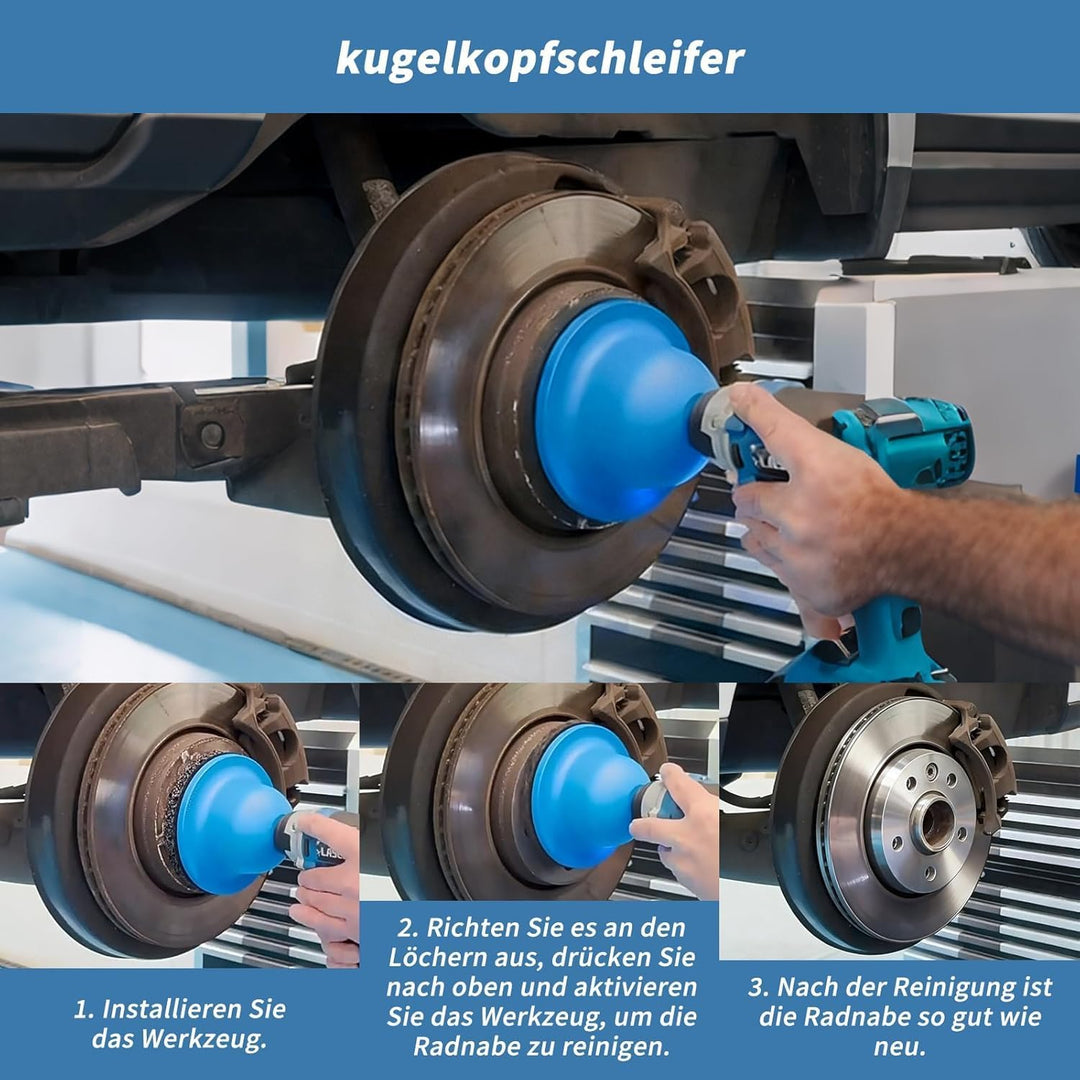 kugelkopfschleifer

1. Installieren Sie das Werkzeug.

2. Richten Sie es an den Löchern aus, drücken Sie nach oben und aktivieren Sie das Werkzeug, um die Radnabe zu reinigen.

3. Nach der Reinigung ist die Radnabe so gut wie neu.