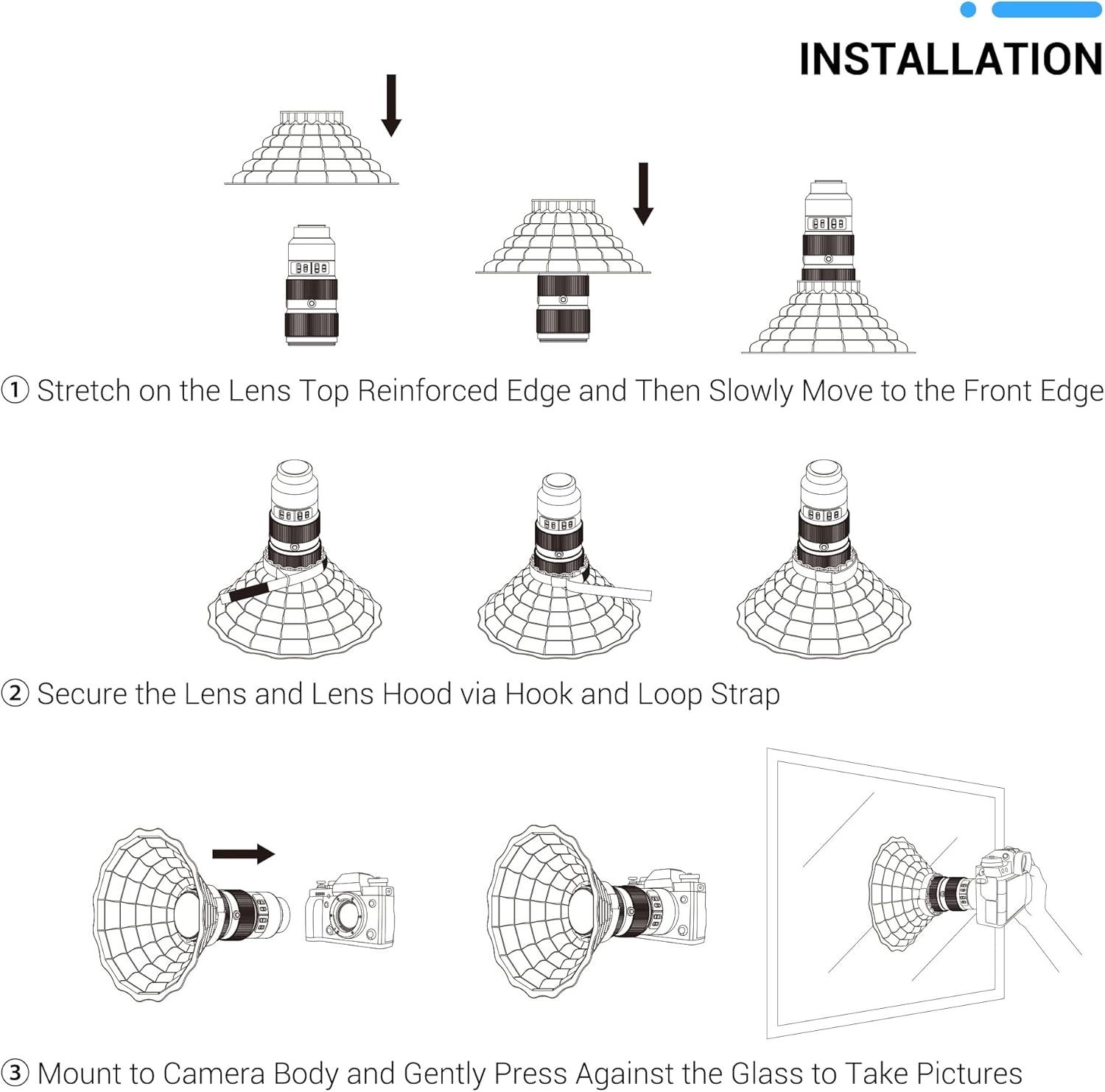 INSTALLATION

① Stretch on the Lens Top Reinforced Edge and Then Slowly Move to the Front Edge

② Secure the Lens and Lens Hood via Hook and Loop Strap

③ Mount to Camera Body and Gently Press Against the Glass to Take Pictures