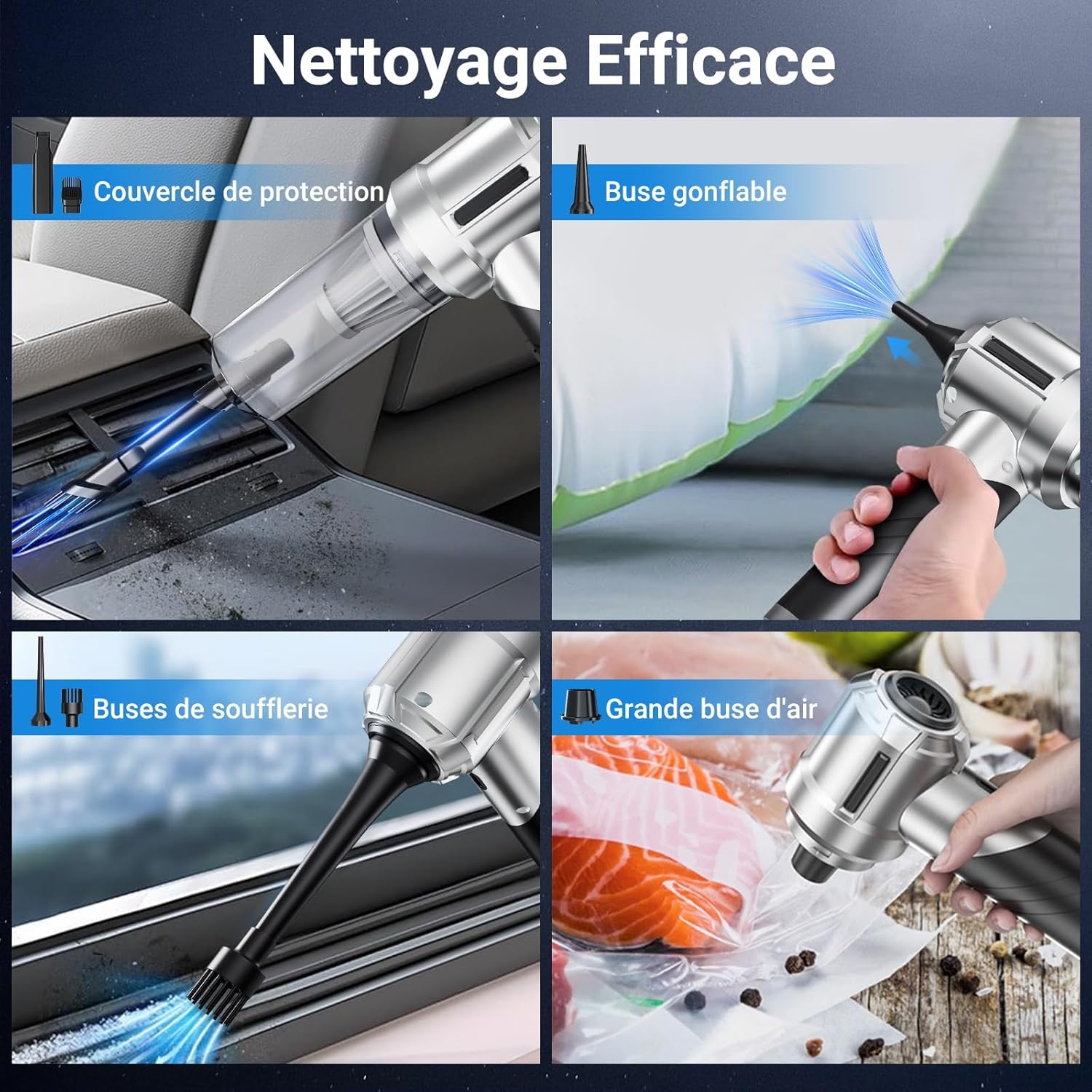 Nettoyage Efficace

Couvercle de protection

Buse gonflable

Buses de soufflerie

Grande buse d'air