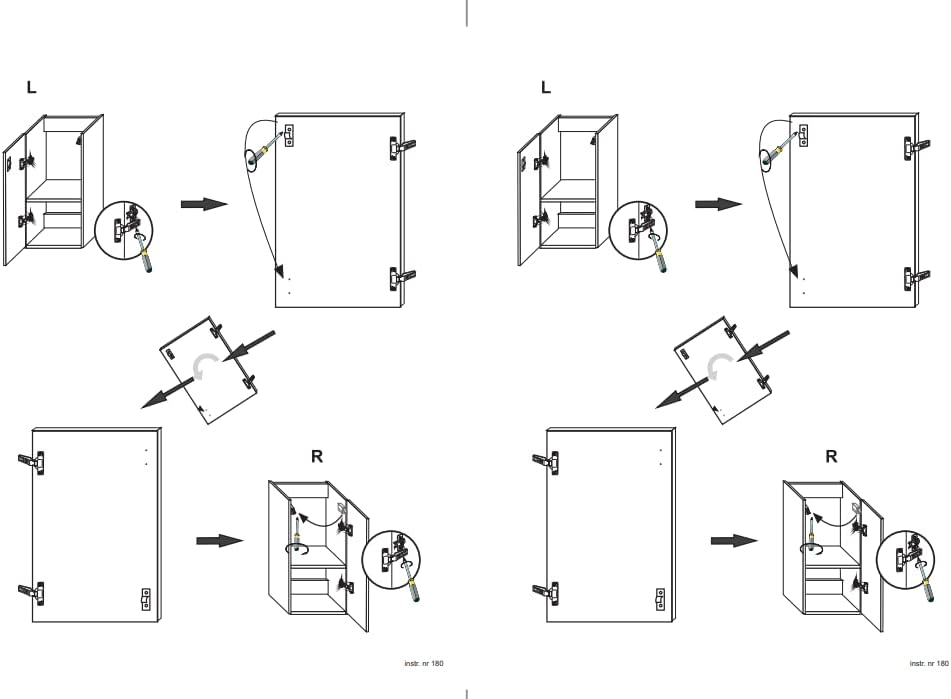 L

R

instr. nr 180

L

R

instr. nr 180