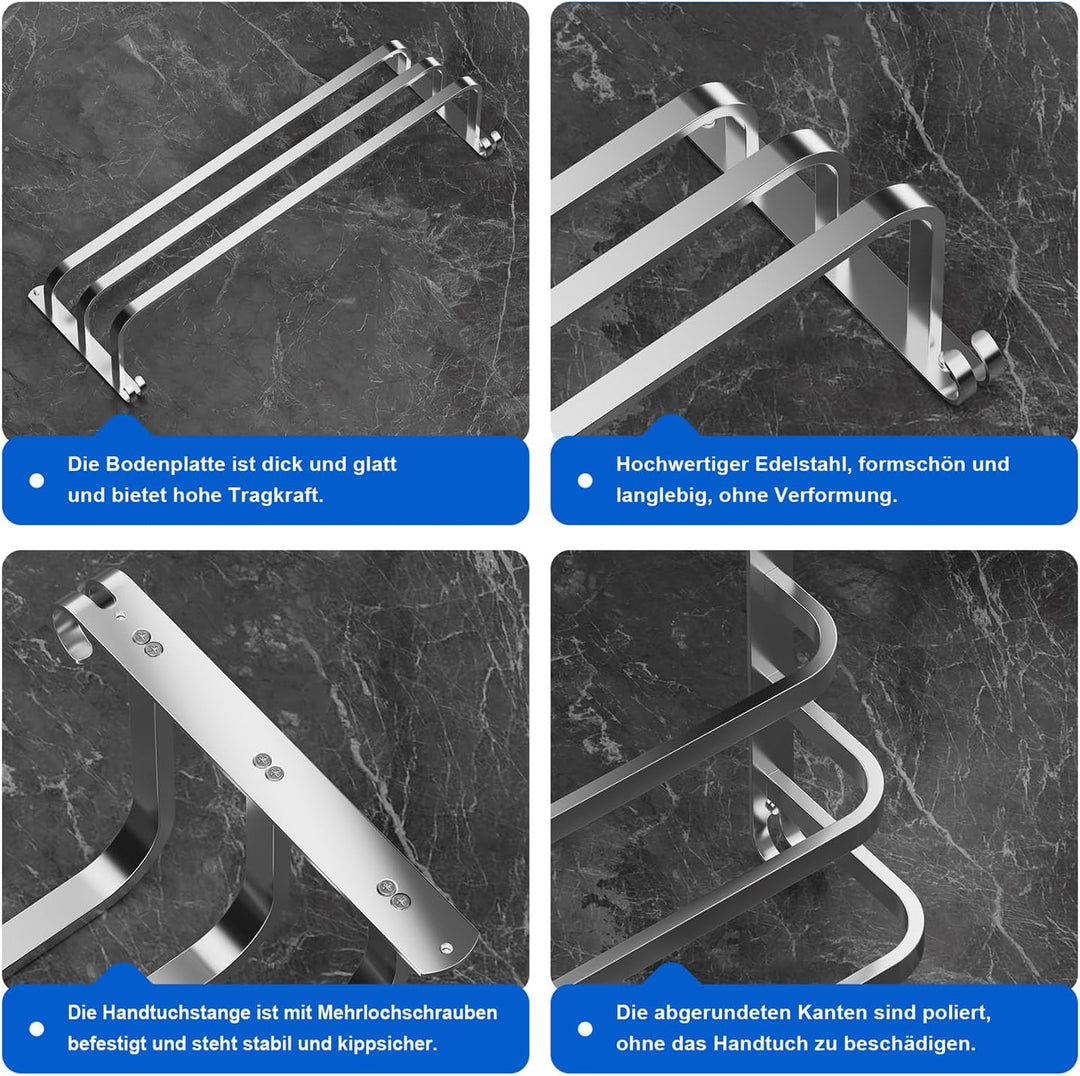 Die Bodenplatte ist dick und glatt und bietet hohe Tragkraft.

Hochwertiger Edelstahl, formschön und langlebig, ohne Verformung.

Die Handtuchstange ist mit Mehrlochschrauben befestigt und steht stabil und kippsicher.

Die abgerundeten Kanten sind poliert, ohne das Handtuch zu beschädigen.