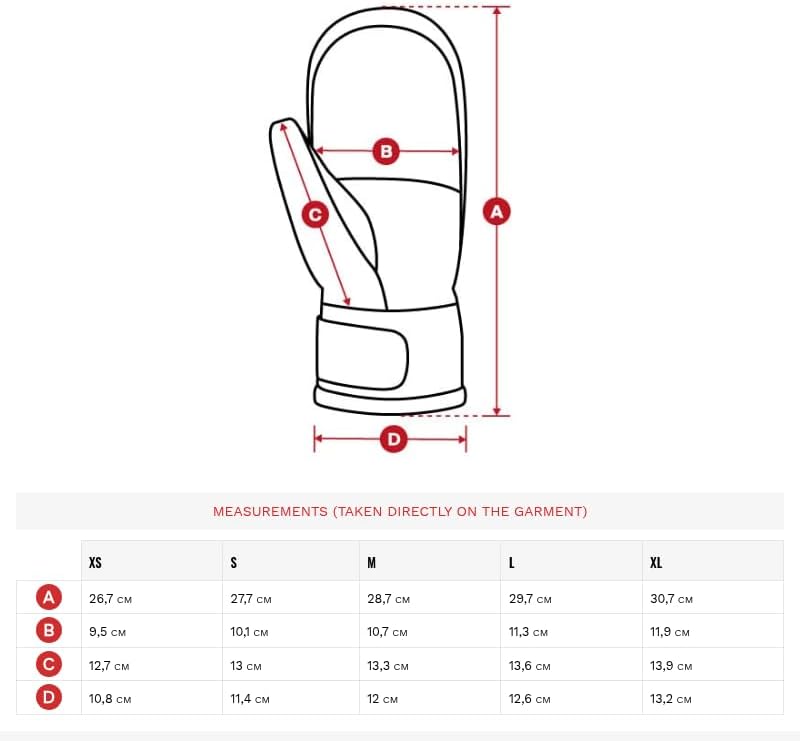 B

C

A

D

MEASUREMENTS (TAKEN DIRECTLY ON THE GARMENT)

| | XS | S | M | L | XL |
|---|---|---|---|---|---|
| A | 26,7 CM | 27,7 CM | 28,7 CM | 29,7 CM | 30,7 CM |
| B | 9,5 CM | 10,1 CM | 10,7 CM | 11,3 CM | 11,9 CM |
| C | 12,7 CM | 13 CM | 13,3 CM | 13,6 CM | 13,9 CM |
| D | 10,8 CM | 11,4 CM | 12 CM | 12,6 CM | 13,2 CM |