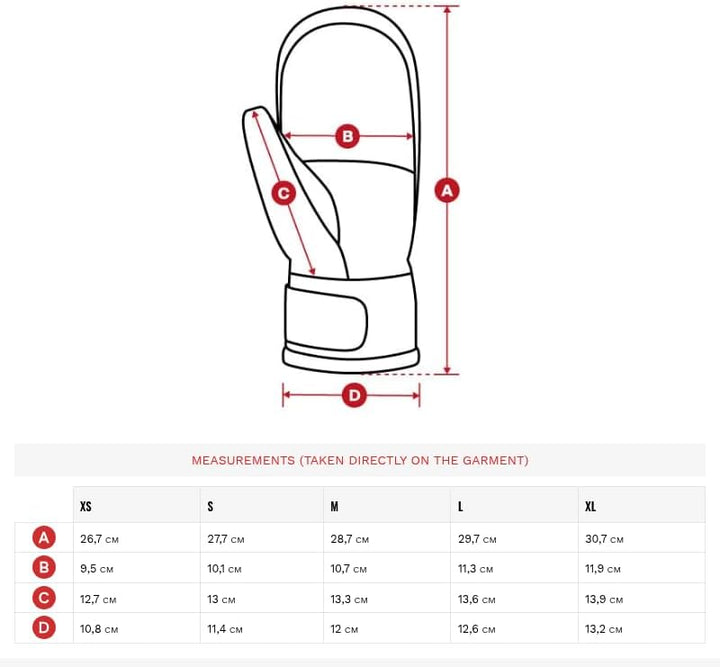 B

C

A

D

MEASUREMENTS (TAKEN DIRECTLY ON THE GARMENT)

| | XS | S | M | L | XL |
|---|---|---|---|---|---|
| A | 26,7 CM | 27,7 CM | 28,7 CM | 29,7 CM | 30,7 CM |
| B | 9,5 CM | 10,1 CM | 10,7 CM | 11,3 CM | 11,9 CM |
| C | 12,7 CM | 13 CM | 13,3 CM | 13,6 CM | 13,9 CM |
| D | 10,8 CM | 11,4 CM | 12 CM | 12,6 CM | 13,2 CM |