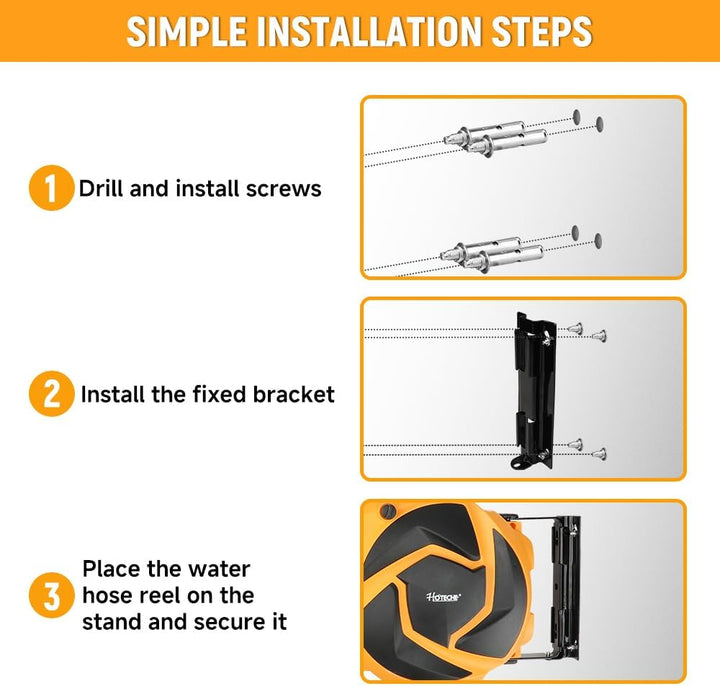 SIMPLE INSTALLATION STEPS

1 Drill and install screws

2 Install the fixed bracket

3 Place the water hose reel on the stand and secure it

HOTECHE