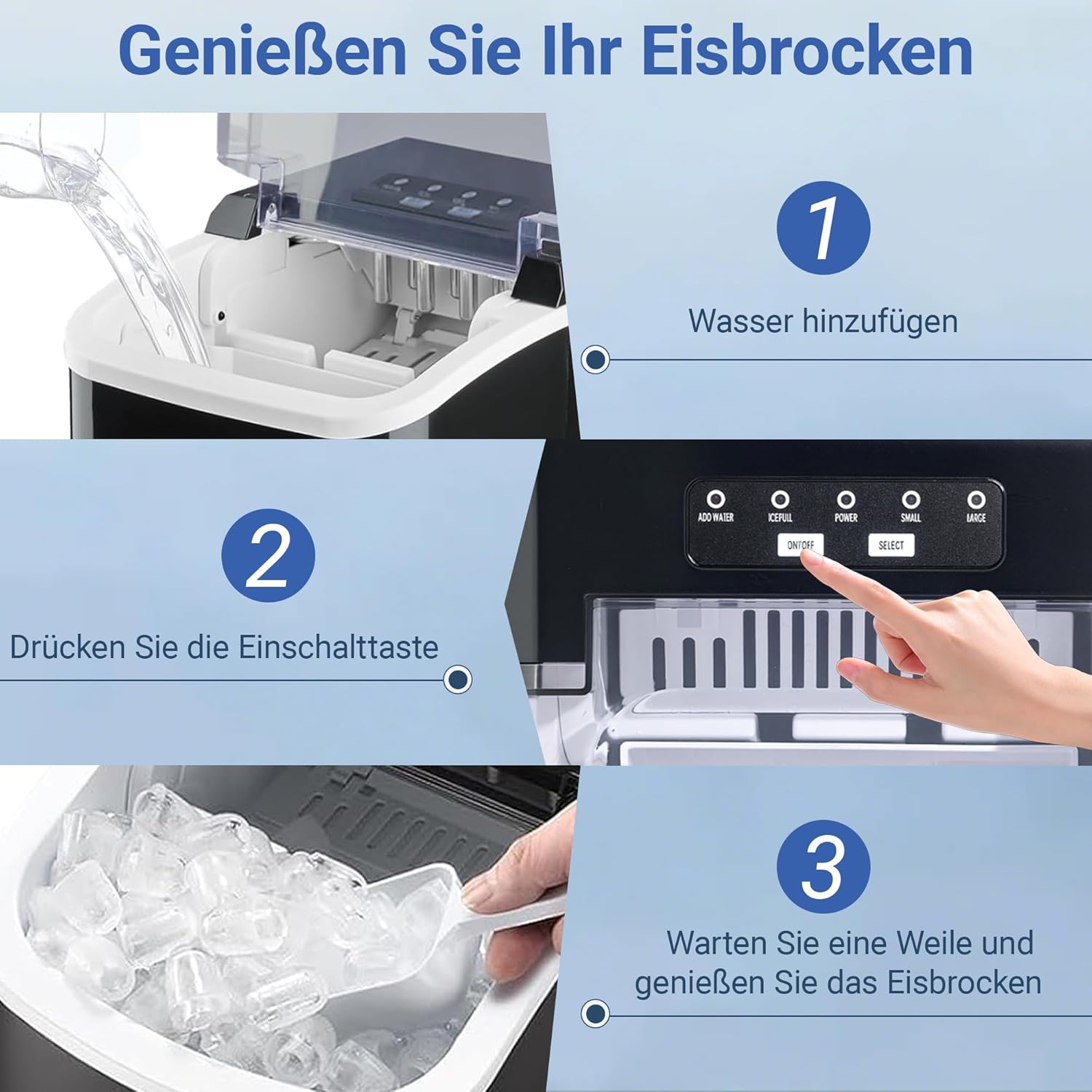 Genießen Sie Ihr Eisbrocken

1

Wasser hinzufügen

ADD WATER ICEFULL POWER SMALL LARGE

ON/OFF SELECT

2

Drücken Sie die Einschalttaste

3

Warten Sie eine Weile und genießen Sie das Eisbrocken