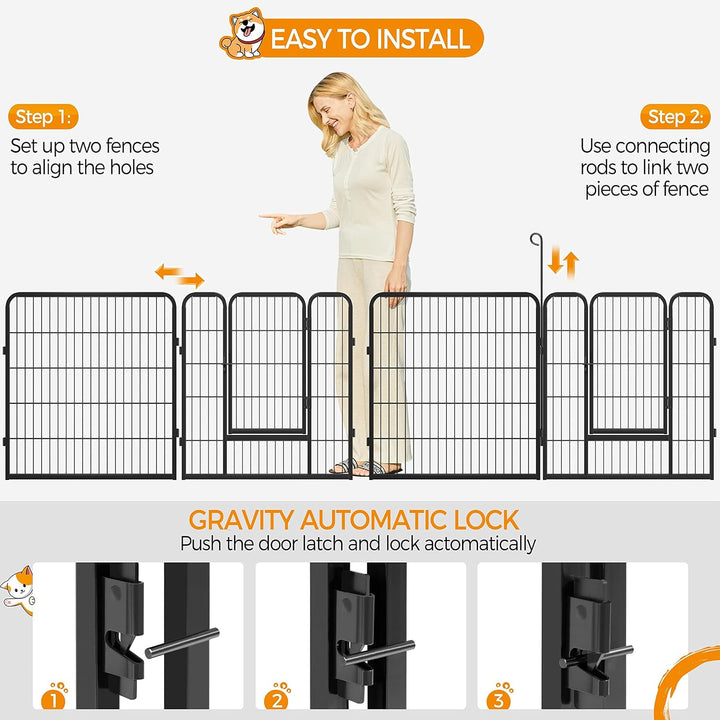 EASY TO INSTALL

Step 1:
Set up two fences to align the holes

Step 2:
Use connecting rods to link two pieces of fence

GRAVITY AUTOMATIC LOCK
Push the door latch and lock actomatically

1

2

3