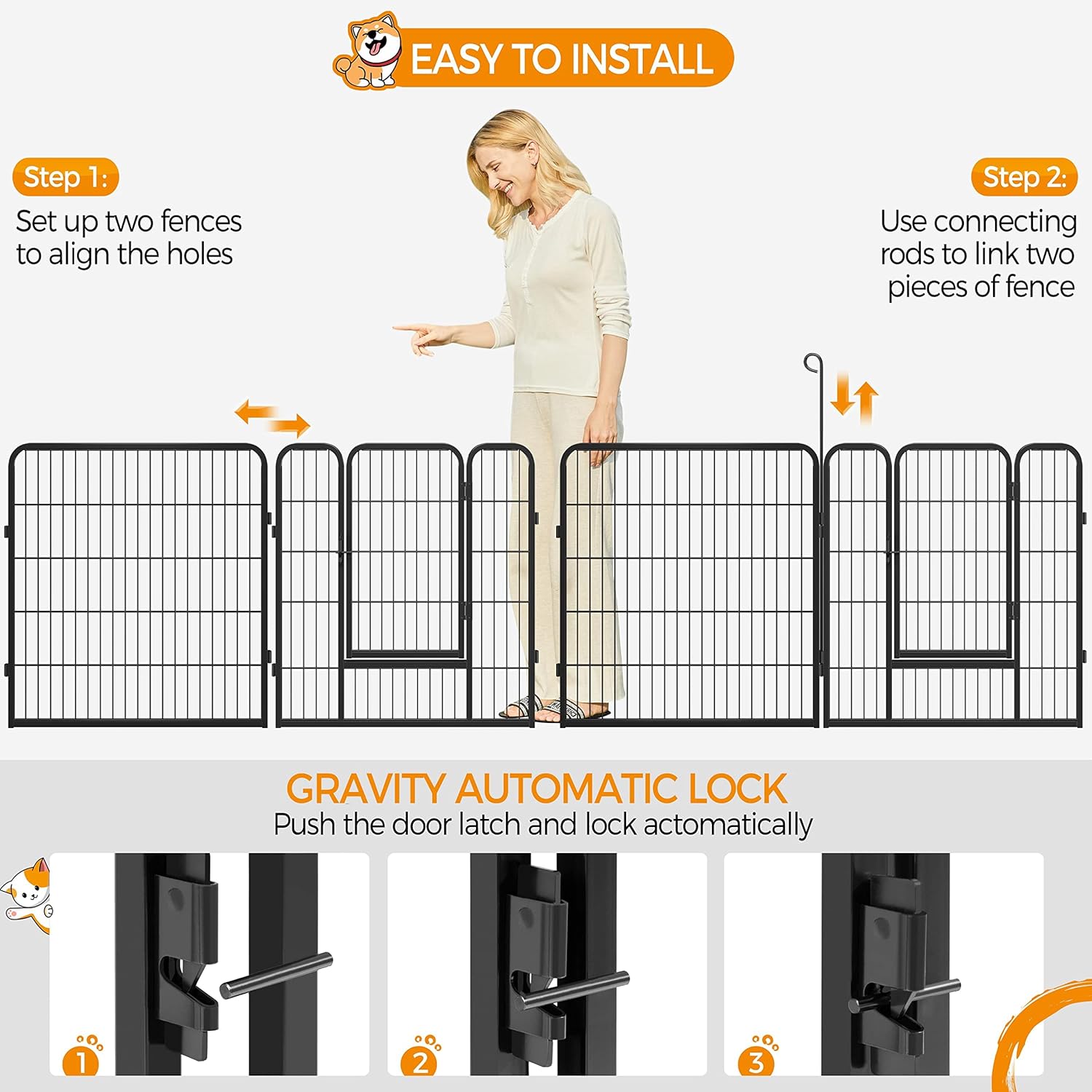 EASY TO INSTALL

Step 1:
Set up two fences to align the holes

Step 2:
Use connecting rods to link two pieces of fence

GRAVITY AUTOMATIC LOCK
Push the door latch and lock actomatically

1

2

3