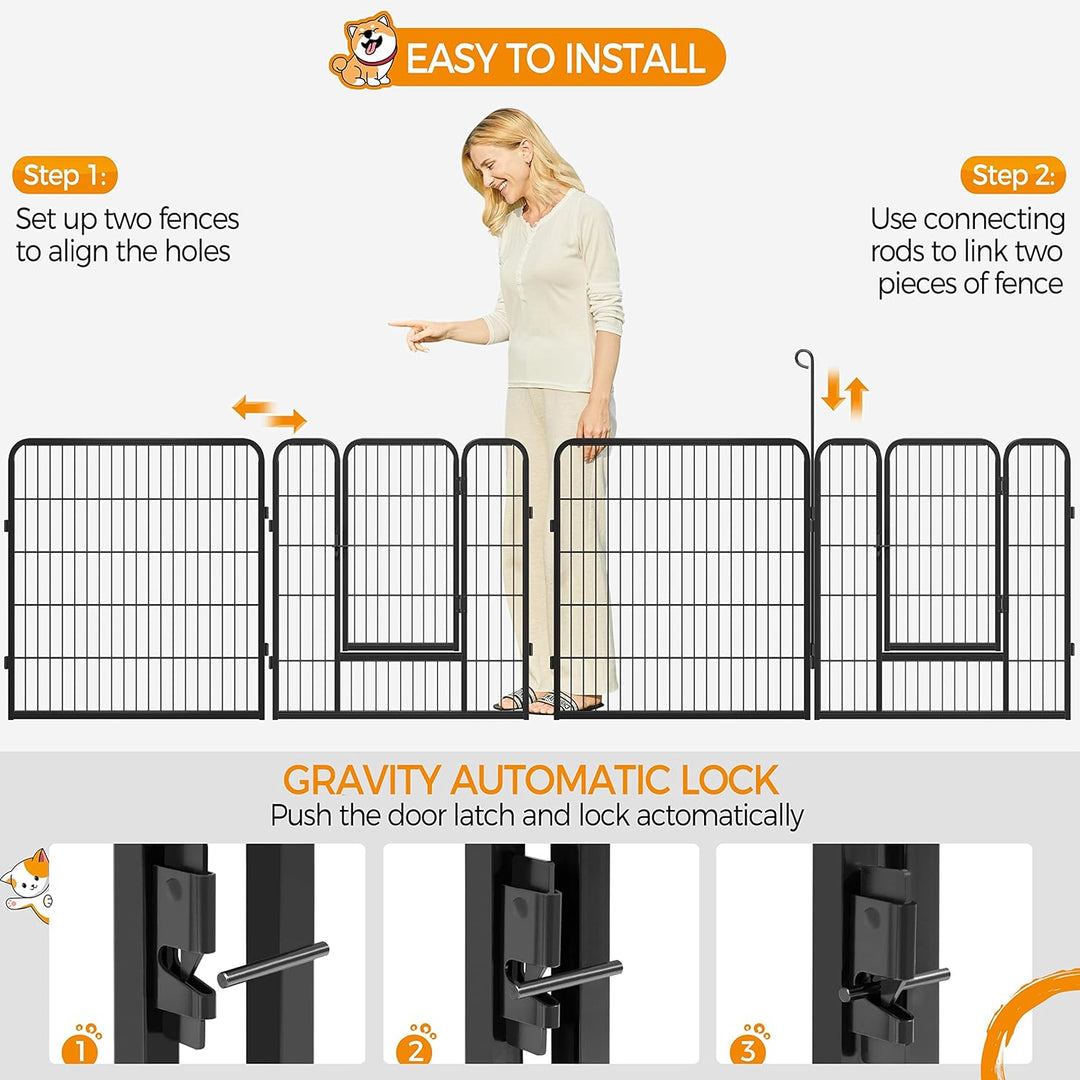 EASY TO INSTALL

Step 1:
Set up two fences to align the holes

Step 2:
Use connecting rods to link two pieces of fence

GRAVITY AUTOMATIC LOCK
Push the door latch and lock actomatically

1

2

3