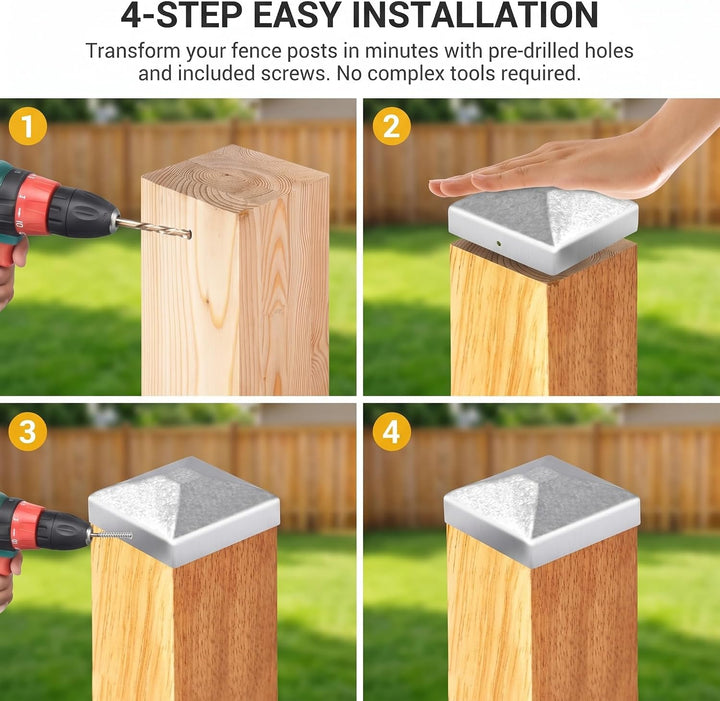 4-STEP EASY INSTALLATION

Transform your fence posts in minutes with pre-drilled holes and included screws. No complex tools required.

1

2

3

4