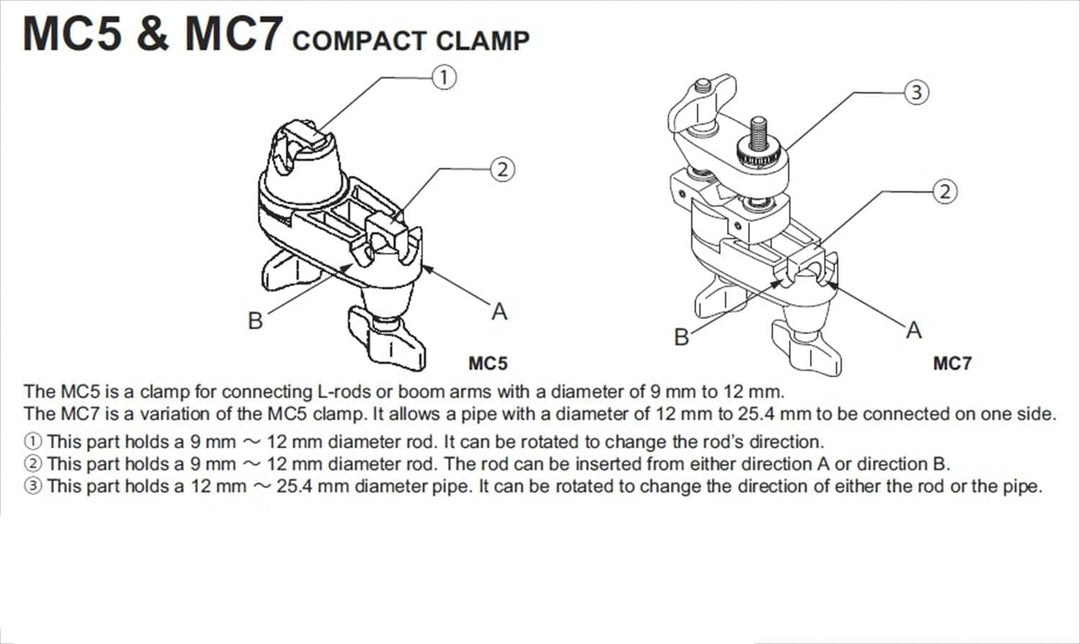 MC5 & MC7 COMPACT CLAMP

①
②
B
A
MC5

③
②
B
A
MC7

The MC5 is a clamp for connecting L-rods or boom arms with a diameter of 9 mm to 12 mm.
The MC7 is a variation of the MC5 clamp. It allows a pipe with a diameter of 12 mm to 25.4 mm to be connected on one side.
① This part holds a 9 mm ～ 12 mm diameter rod. It can be rotated to change the rod's direction.
② This part holds a 9 mm ～ 12 mm diameter rod. The rod can be inserted from either direction A or direction B.
③ This part holds a 12 mm ～ 25.4 mm diameter pipe. It can be rotated to change the direction of either the rod or the pipe.