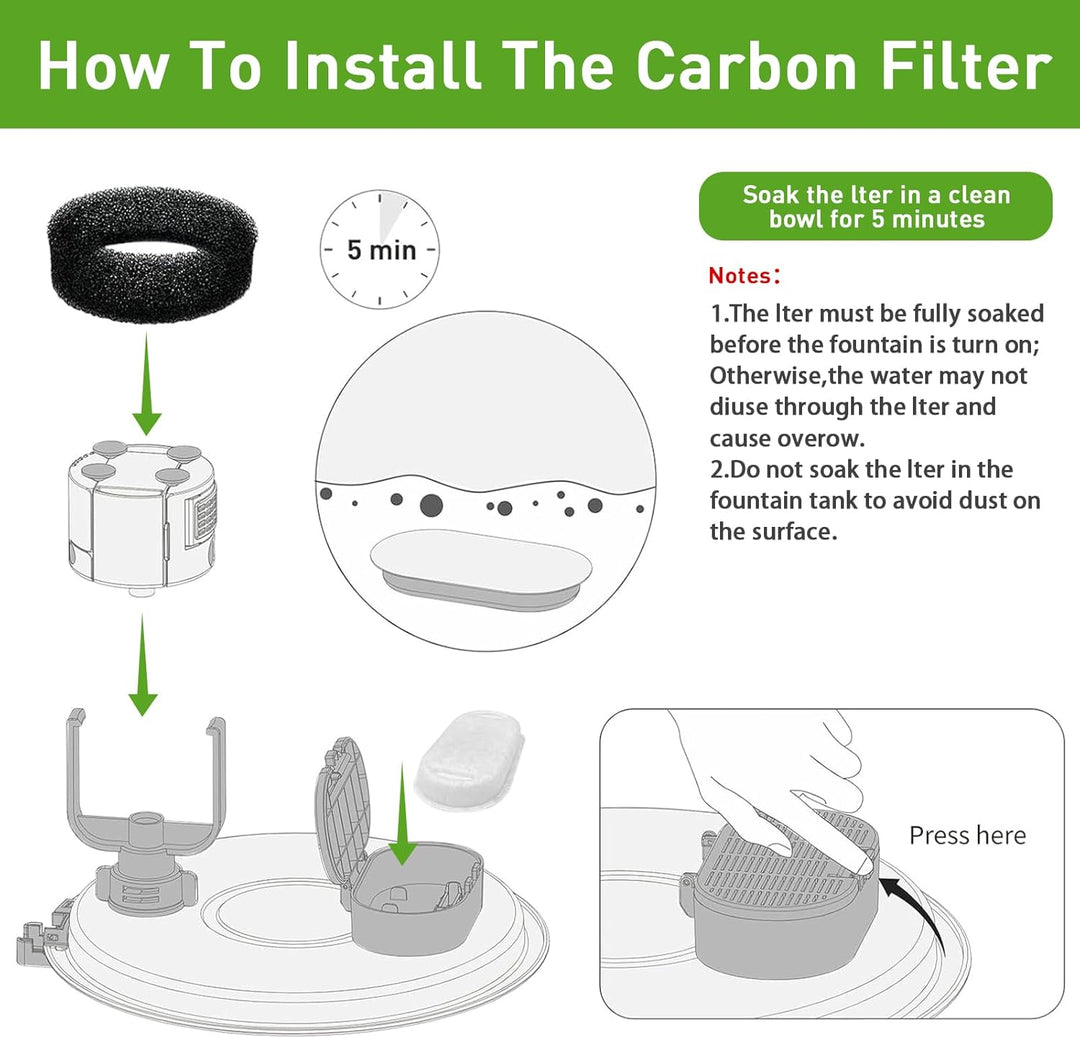 How To Install The Carbon Filter

5 min

Soak the lter in a clean bowl for 5 minutes

Notes:

1.The lter must be fully soaked before the fountain is turn on; Otherwise,the water may not diuse through the lter and cause overow.

2.Do not soak the lter in the fountain tank to avoid dust on the surface.

Press here