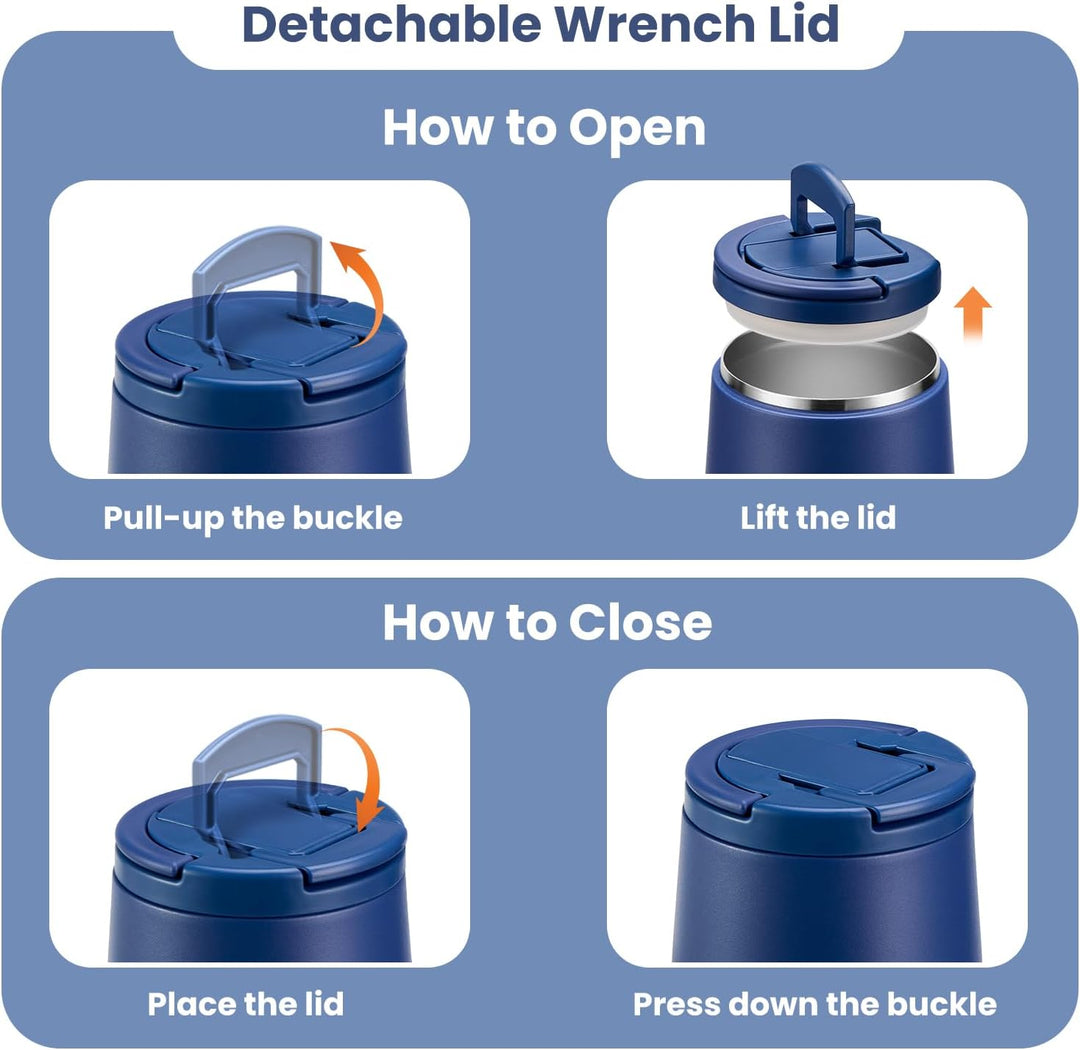 Detachable Wrench Lid

How to Open

Pull-up the buckle

Lift the lid

How to Close

Place the lid

Press down the buckle