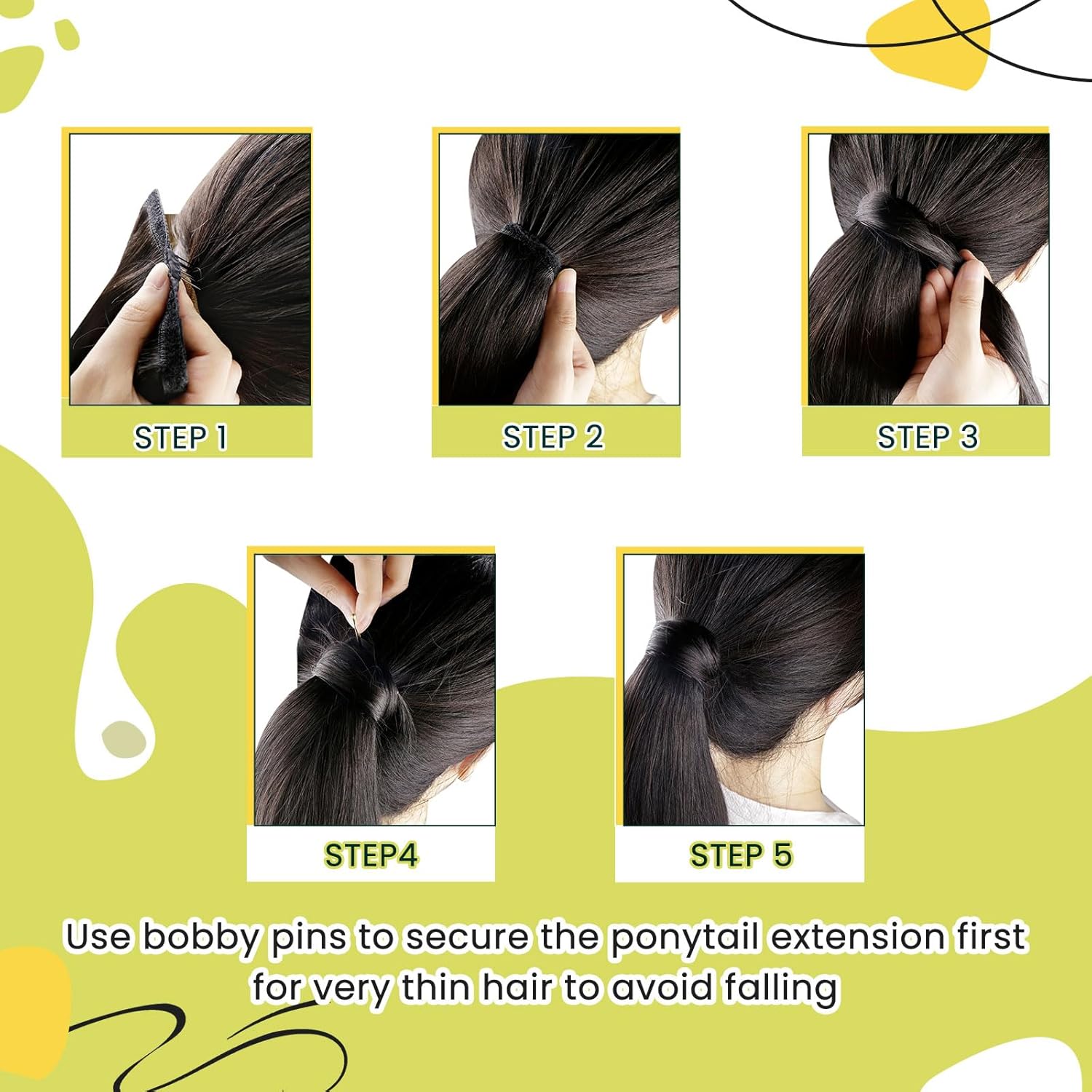 STEP 1

STEP 2

STEP 3

STEP4

STEP 5

Use bobby pins to secure the ponytail extension first for very thin hair to avoid falling