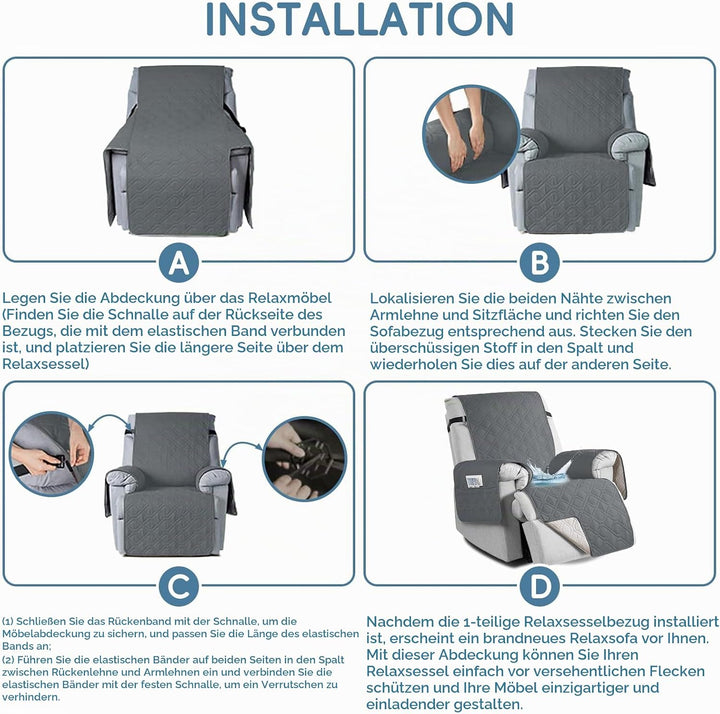 INSTALLATION

A

Legen Sie die Abdeckung über das Relaxmöbel (Finden Sie die Schnalle auf der Rückseite des Bezugs, die mit dem elastischen Band verbunden ist, und platzieren Sie die längere Seite über dem Relaxsessel)

B

Lokalisieren Sie die beiden Nähte zwischen Armlehne und Sitzfläche und richten Sie den Sofabezug entsprechend aus. Stecken Sie den überschüssigen Stoff in den Spalt und wiederholen Sie dies auf der anderen Seite.

C

(1) Schließen Sie das Rückenband mit der Schnalle, um die Möbelabdeckung zu sichern, und passen Sie die Länge des elastischen Bands an;
(2) Führen Sie die elastischen Bänder auf beiden Seiten in den Spalt zwischen Rückenlehne und Armlehnen ein und verbinden Sie die elastischen Bänder mit der festen Schnalle, um ein Verrutschen zu verhindern.

D

Nachdem die 1-teilige Relaxsesselbezug installiert ist, erscheint ein brandneues Relaxsofa vor Ihnen. Mit dieser Abdeckung können Sie Ihren Relaxsessel einfach vor versehentlichen Flecken schützen und Ihre Möbel einzigartiger und einladender gestalten.