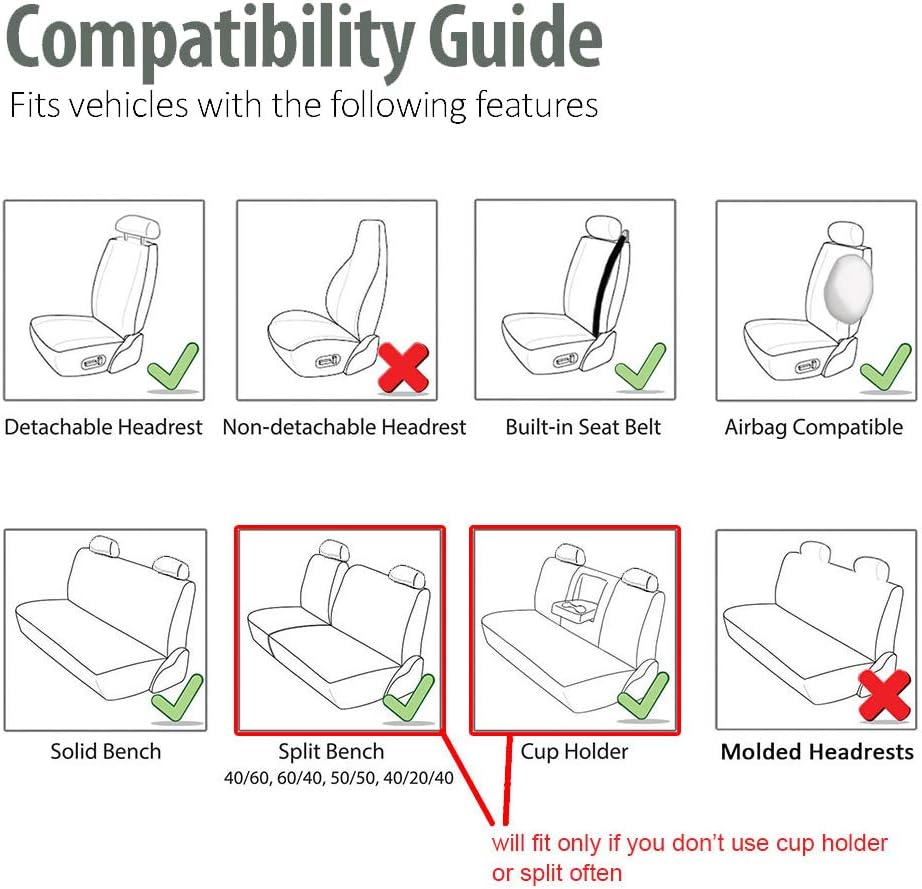 Compatibility Guide
Fits vehicles with the following features

Detachable Headrest
Non-detachable Headrest
Built-in Seat Belt
Airbag Compatible

Solid Bench
Split Bench
40/60, 60/40, 50/50, 40/20/40
Cup Holder
Molded Headrests

will fit only if you don't use cup holder or split often