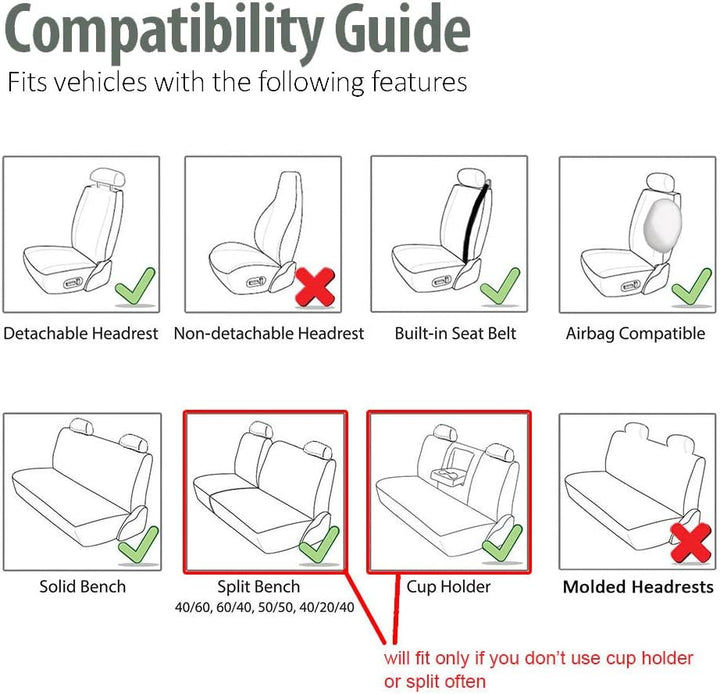 Compatibility Guide

Fits vehicles with the following features

Detachable Headrest

Non-detachable Headrest

Built-in Seat Belt

Airbag Compatible

Solid Bench

Split Bench
40/60, 60/40, 50/50, 40/20/40

Cup Holder

Molded Headrests

will fit only if you don't use cup holder or split often