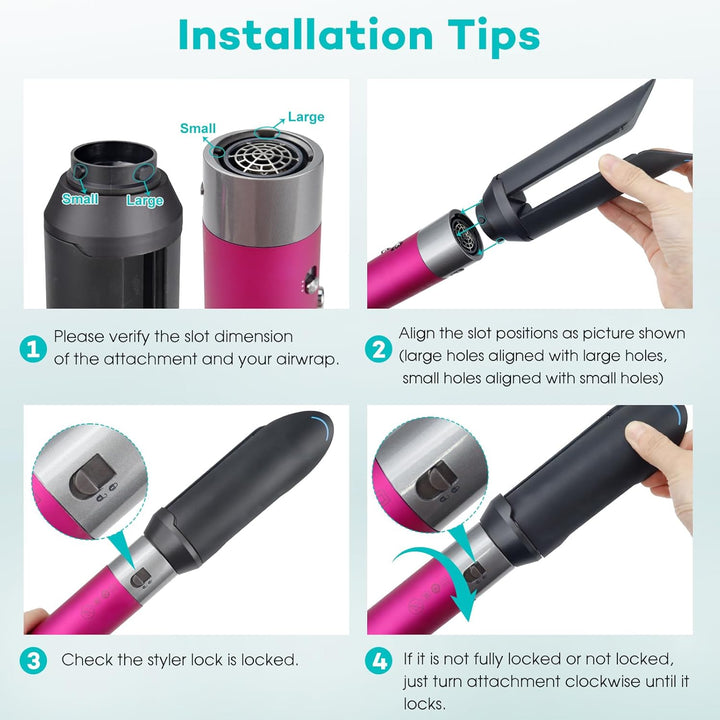 Installation Tips

Small
Large
Small
Large

1 Please verify the slot dimension of the attachment and your airwrap.

2 Align the slot positions as picture shown (large holes aligned with large holes, small holes aligned with small holes)

3 Check the styler lock is locked.

4 If it is not fully locked or not locked, just turn attachment clockwise until it locks.